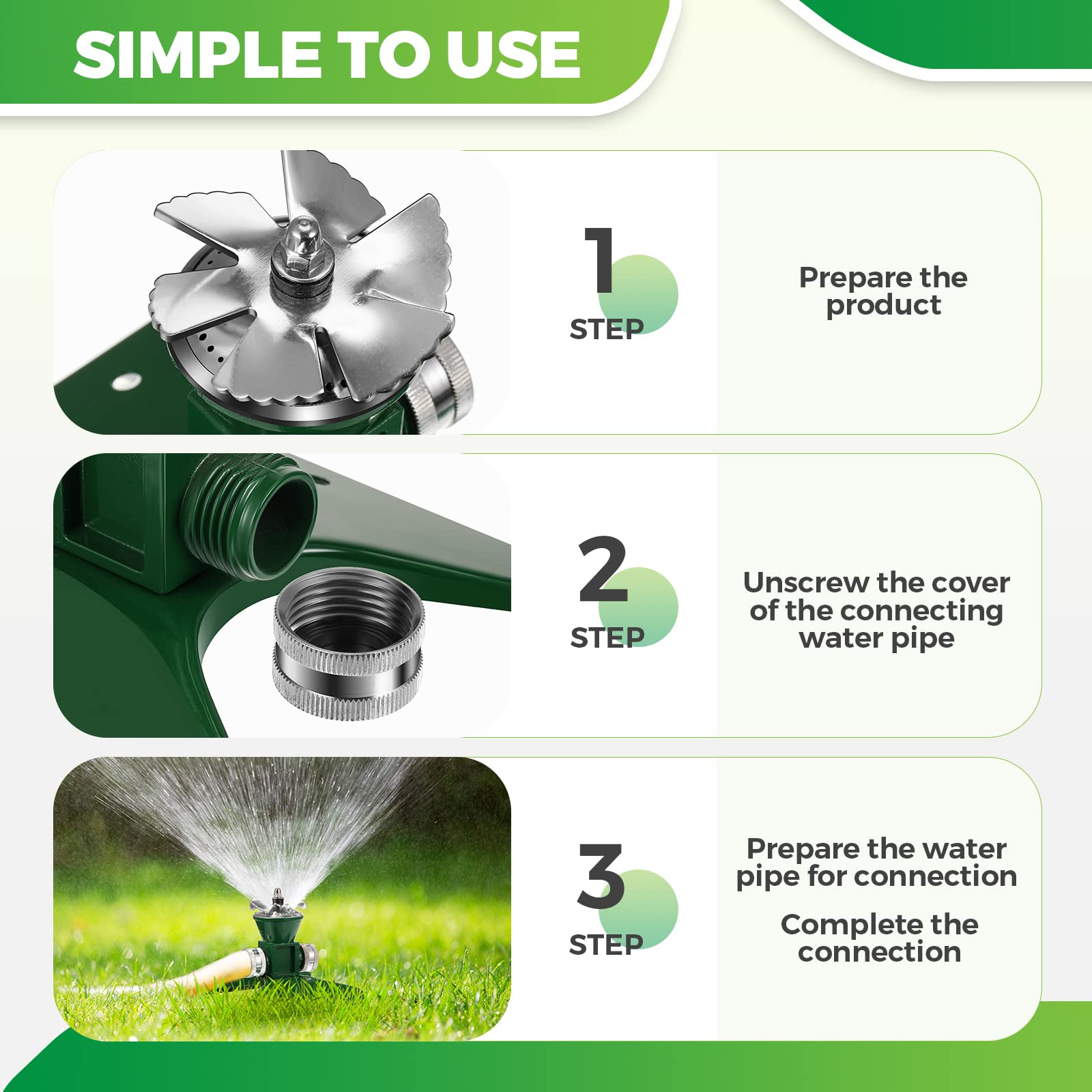 SIMPLE TO USE

1
STEP

Prepare the product

2
STEP

Unscrew the cover of the connecting water pipe

3
STEP

Prepare the water pipe for connection

Complete the connection