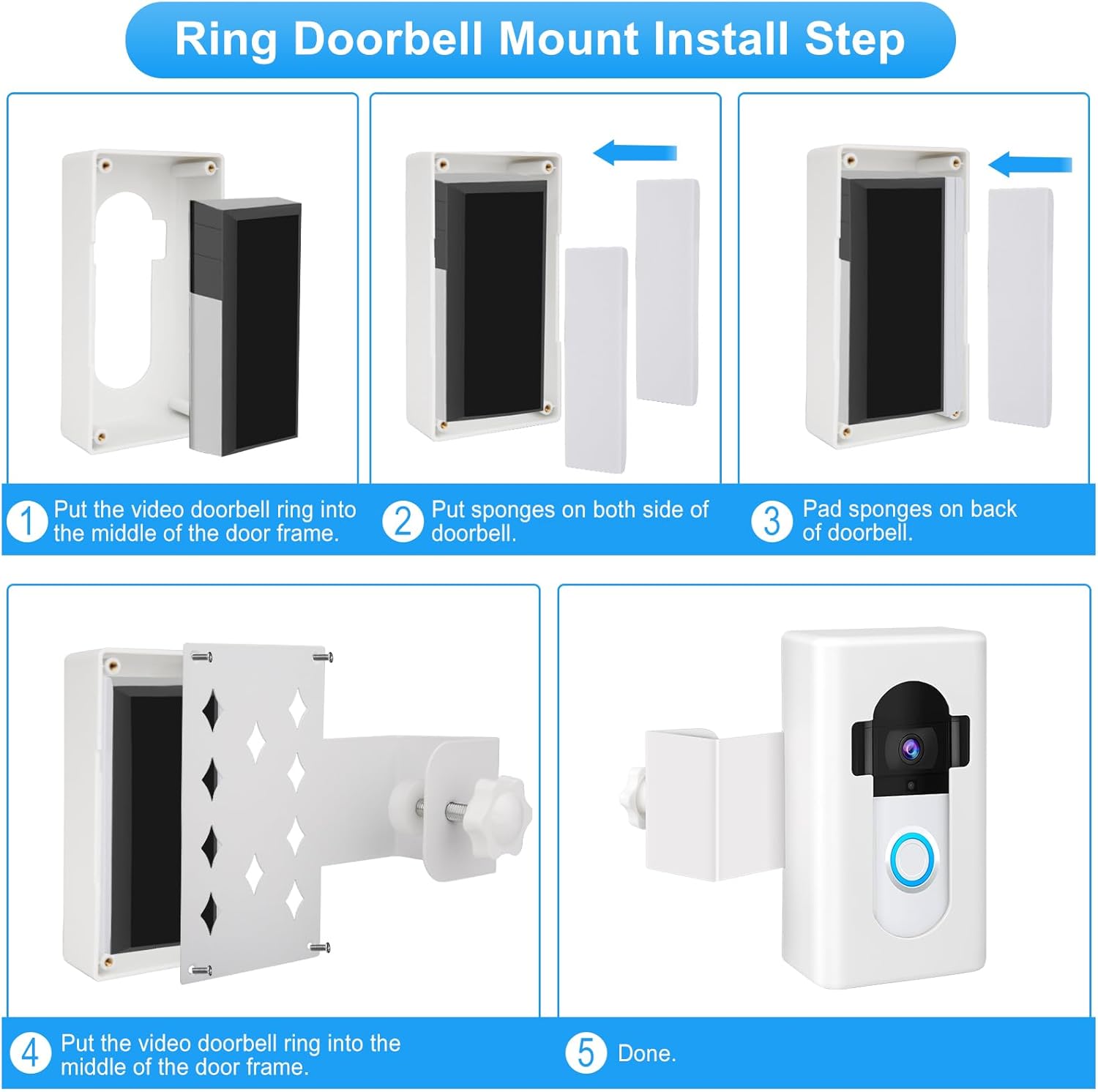 Ring Doorbell Mount Install Step

1 Put the video doorbell ring into the middle of the door frame.

2 Put sponges on both side of doorbell.

3 Pad sponges on back of doorbell.

4 Put the video doorbell ring into the middle of the door frame.

5 Done.