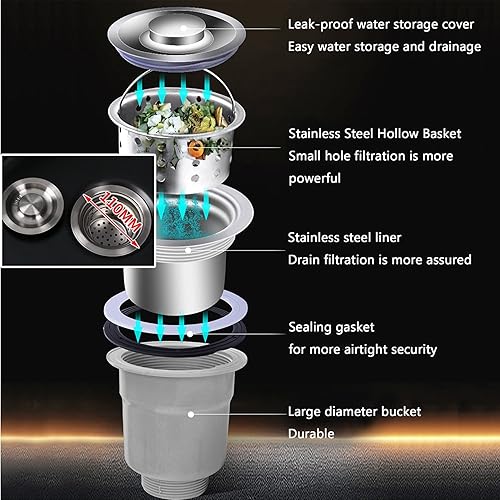 Leak-proof water storage cover
Easy water storage and drainage

Stainless Steel Hollow Basket
Small hole filtration is more powerful

110MM

Stainless steel liner
Drain filtration is more assured

Sealing gasket
for more airtight security

Large diameter bucket
Durable