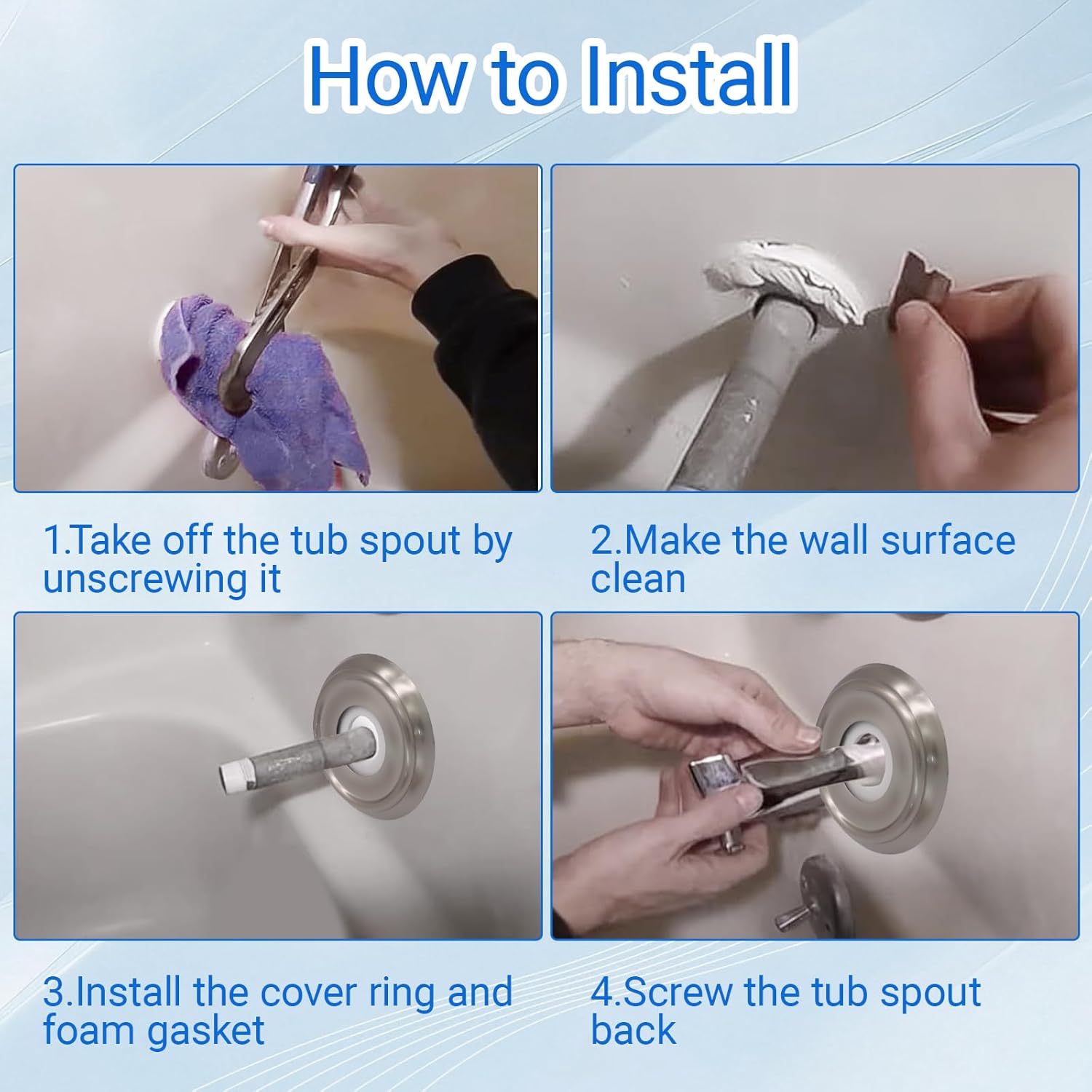 How to Install

1.Take off the tub spout by unscrewing it

2.Make the wall surface clean

3.Install the cover ring and foam gasket

4.Screw the tub spout back