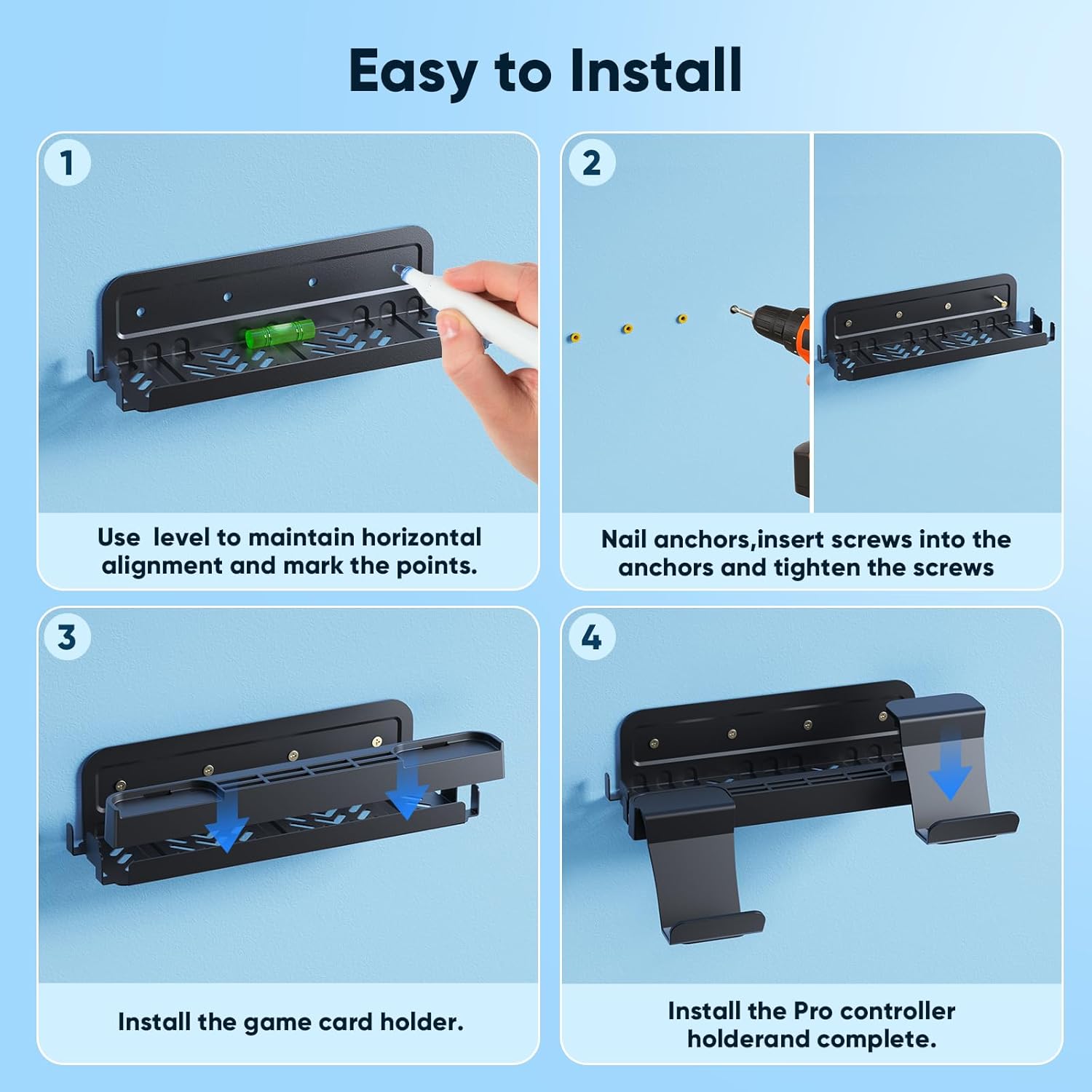 Easy to Install

1

Use level to maintain horizontal alignment and mark the points.

2

Nail anchors,insert screws into the anchors and tighten the screws

3

Install the game card holder.

4

Install the Pro controller holderand complete.