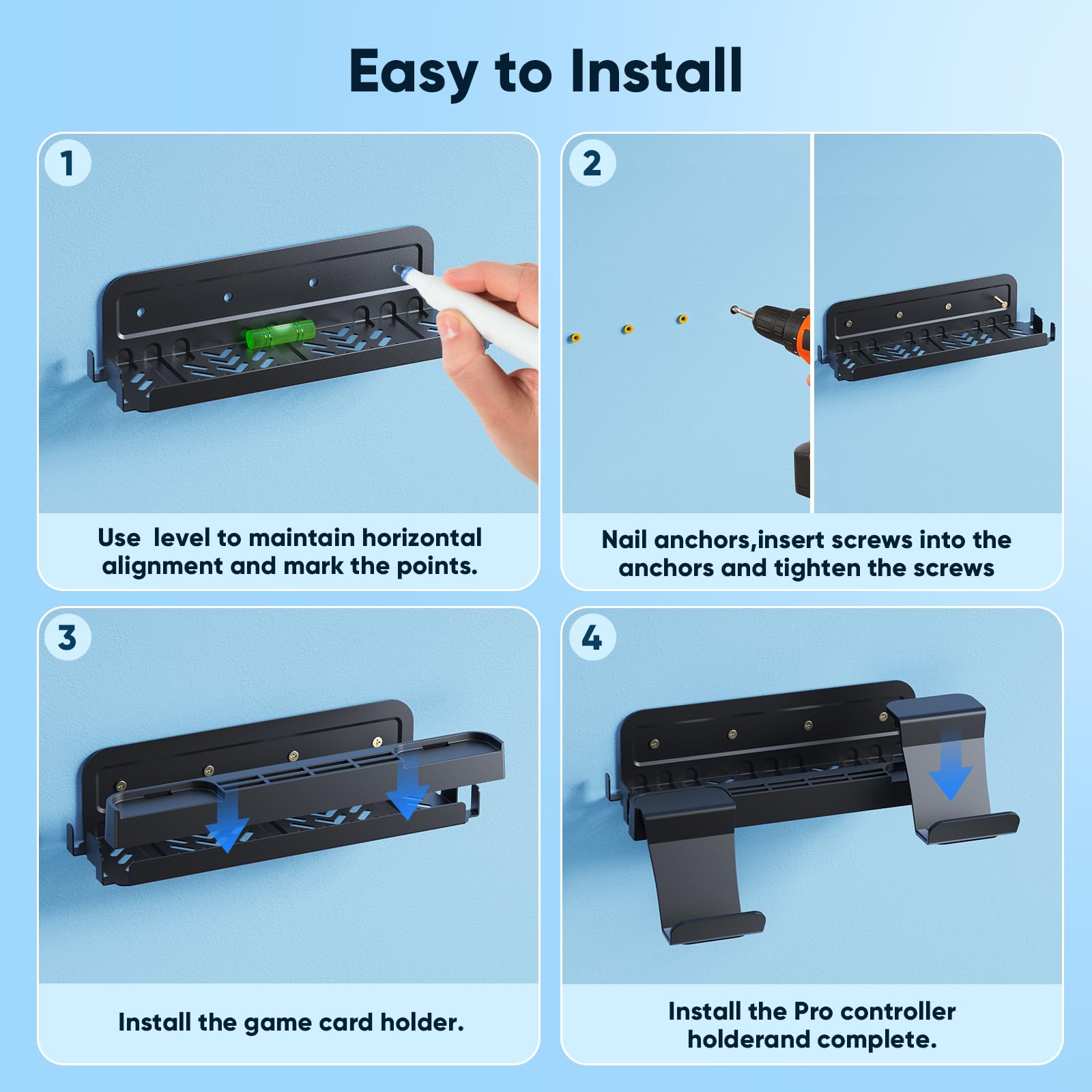 Easy to Install

1

Use level to maintain horizontal alignment and mark the points.

2

Nail anchors,insert screws into the anchors and tighten the screws

3

Install the game card holder.

4

Install the Pro controller holderand complete.