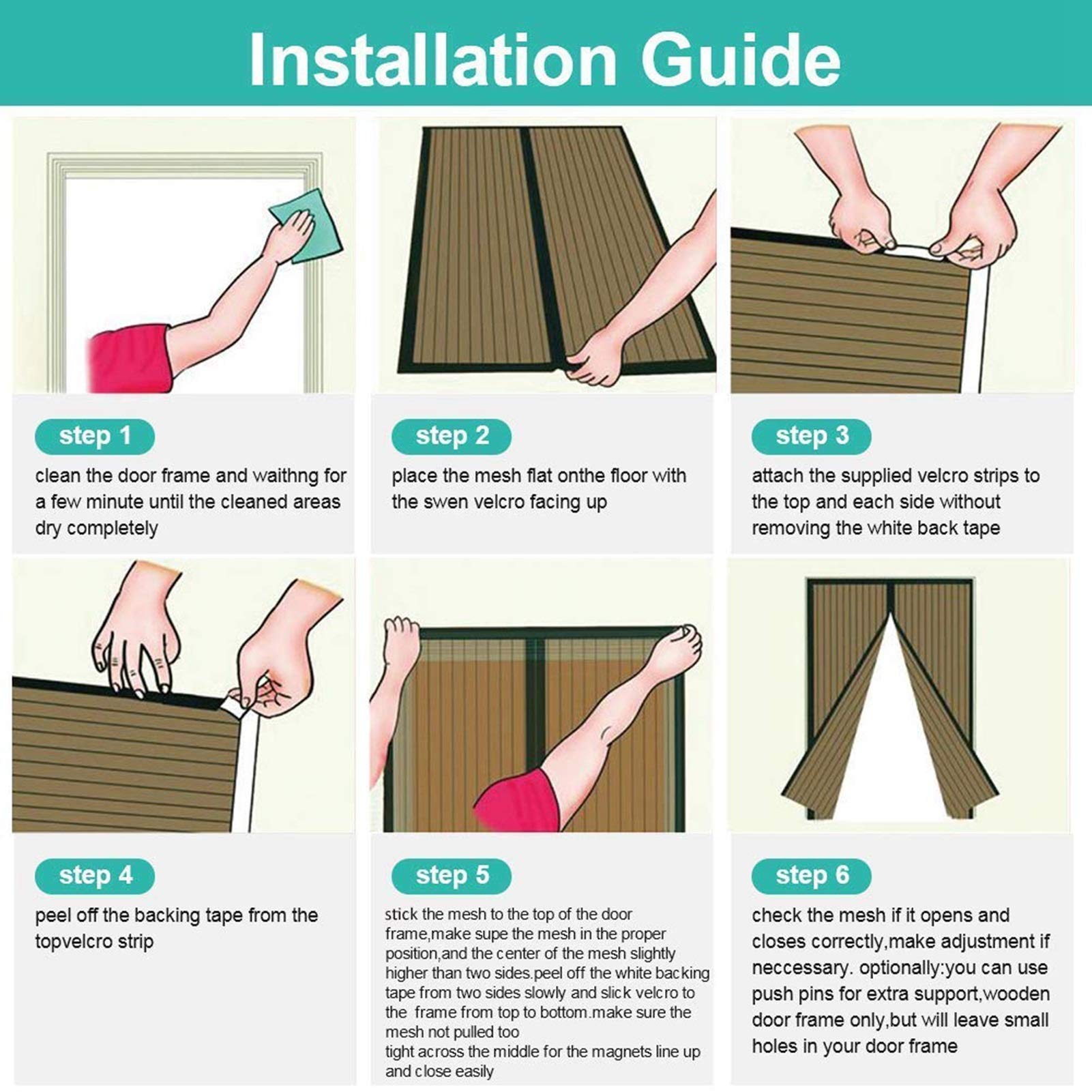 Installation Guide

step 1
clean the door frame and waithng for a few minute until the cleaned areas dry completely

step 2
place the mesh flat onthe floor with the swen velcro facing up

step 3
attach the supplied velcro strips to the top and each side without removing the white back tape

step 4
peel off the backing tape from the topvelcro strip

step 5
stick the mesh to the top of the door frame,make supe the mesh in the proper position,and the center of the mesh slightly higher than two sides.peel off the white backing tape from two sides slowly and slick velcro to the frame from top to bottom.make sure the mesh not pulled too
tight across the middle for the magnets line up and close easily

step 6
check the mesh if it opens and closes correctly,make adjustment if neccessary. optionally:you can use push pins for extra support,wooden door frame only,but will leave small holes in your door frame