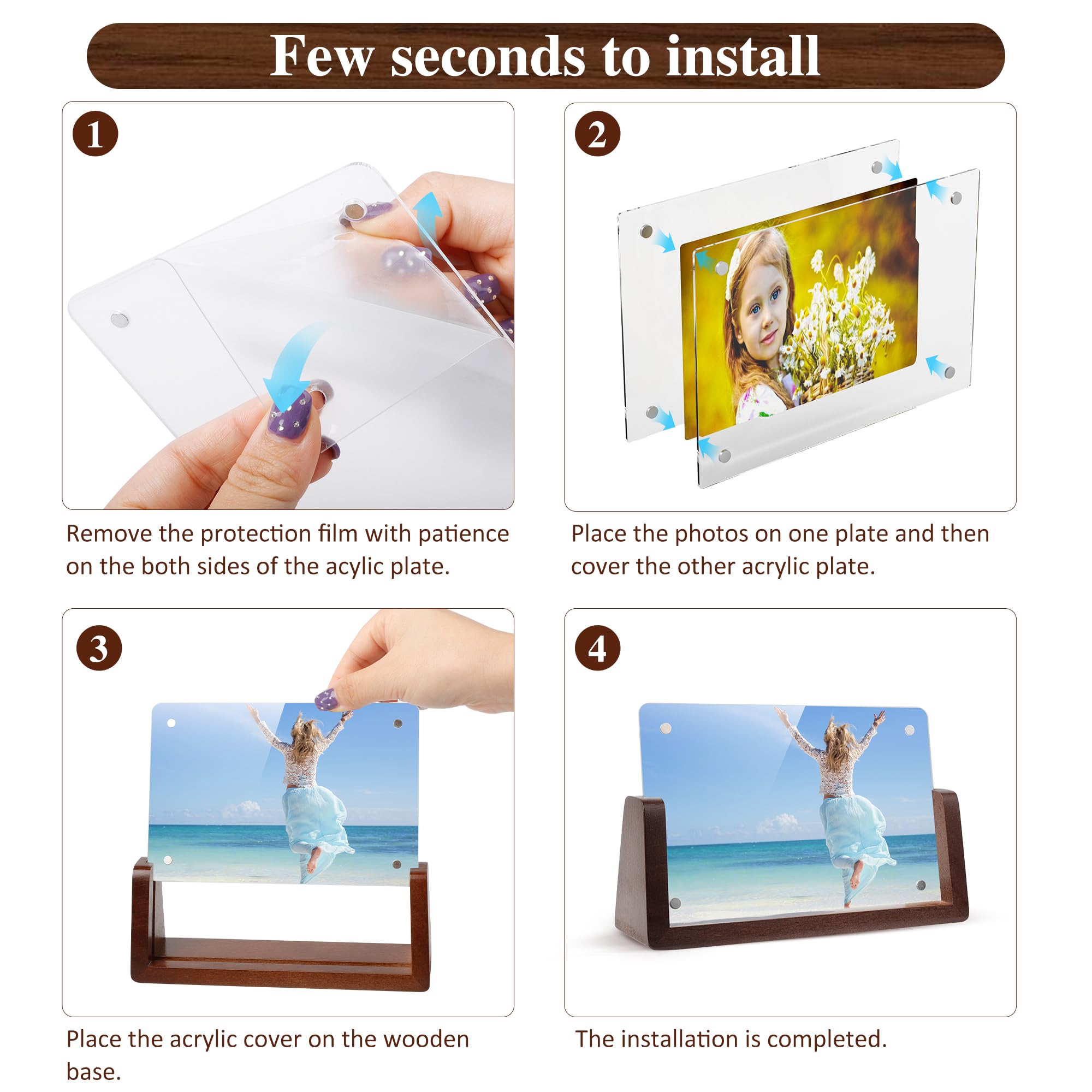 Few seconds to install

1

Remove the protection film with patience on the both sides of the acylic plate.

2

Place the photos on one plate and then cover the other acrylic plate.

3

Place the acrylic cover on the wooden base.

4

The installation is completed.