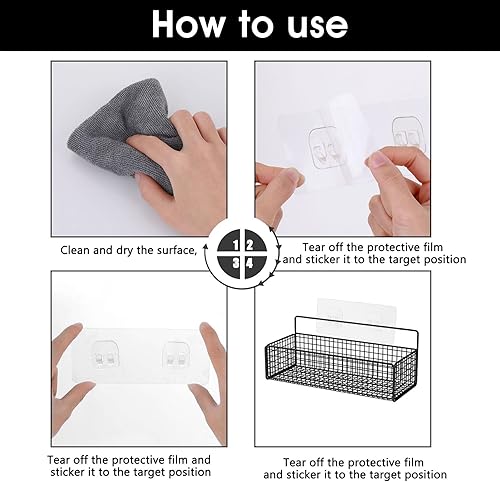 How to use

Clean and dry the surface,

1 2
3 4

Tear off the protective film and sticker it to the target position

Tear off the protective film and sticker it to the target position

Tear off the protective film and sticker it to the target position