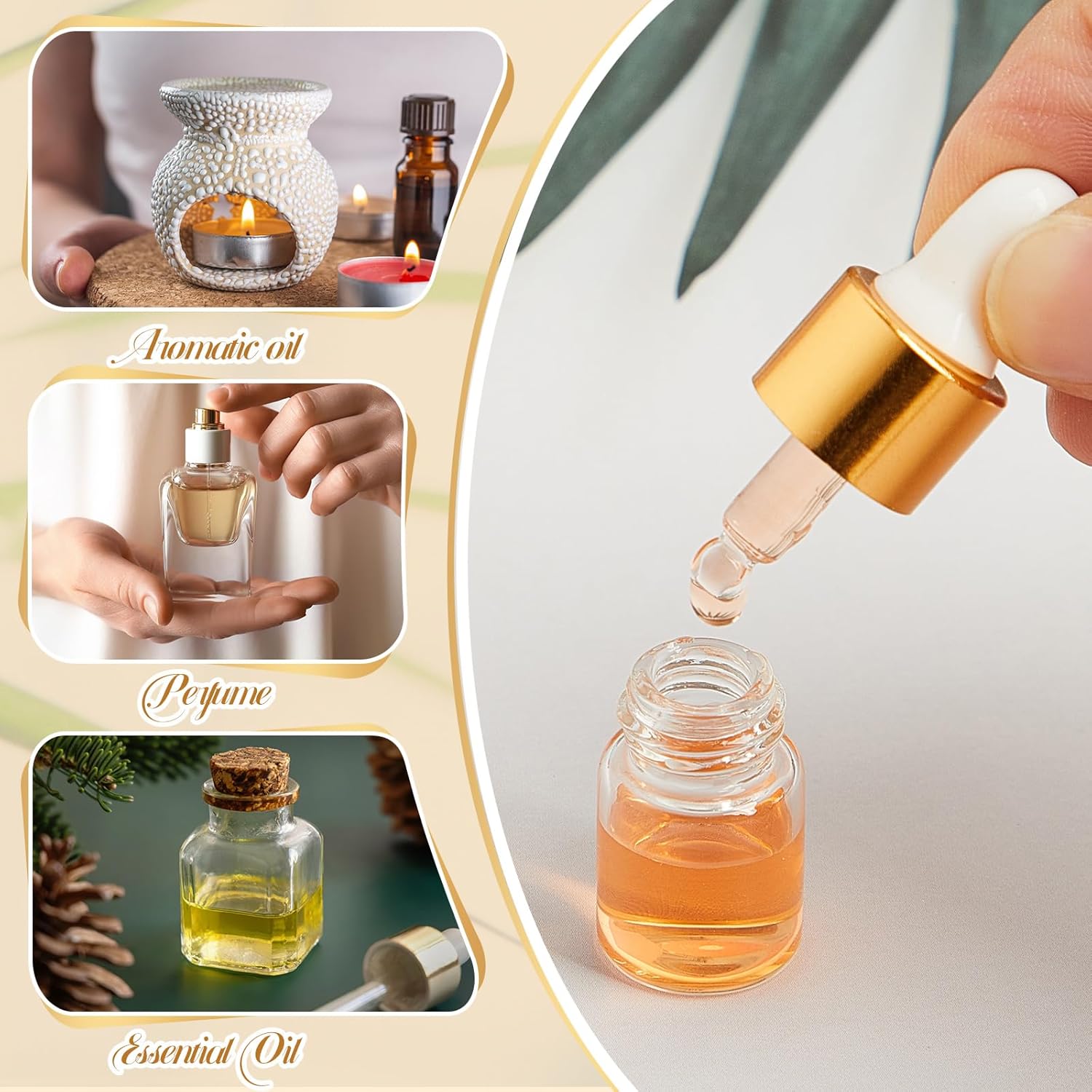 Aromatic oil

Perfume

Essential Oil