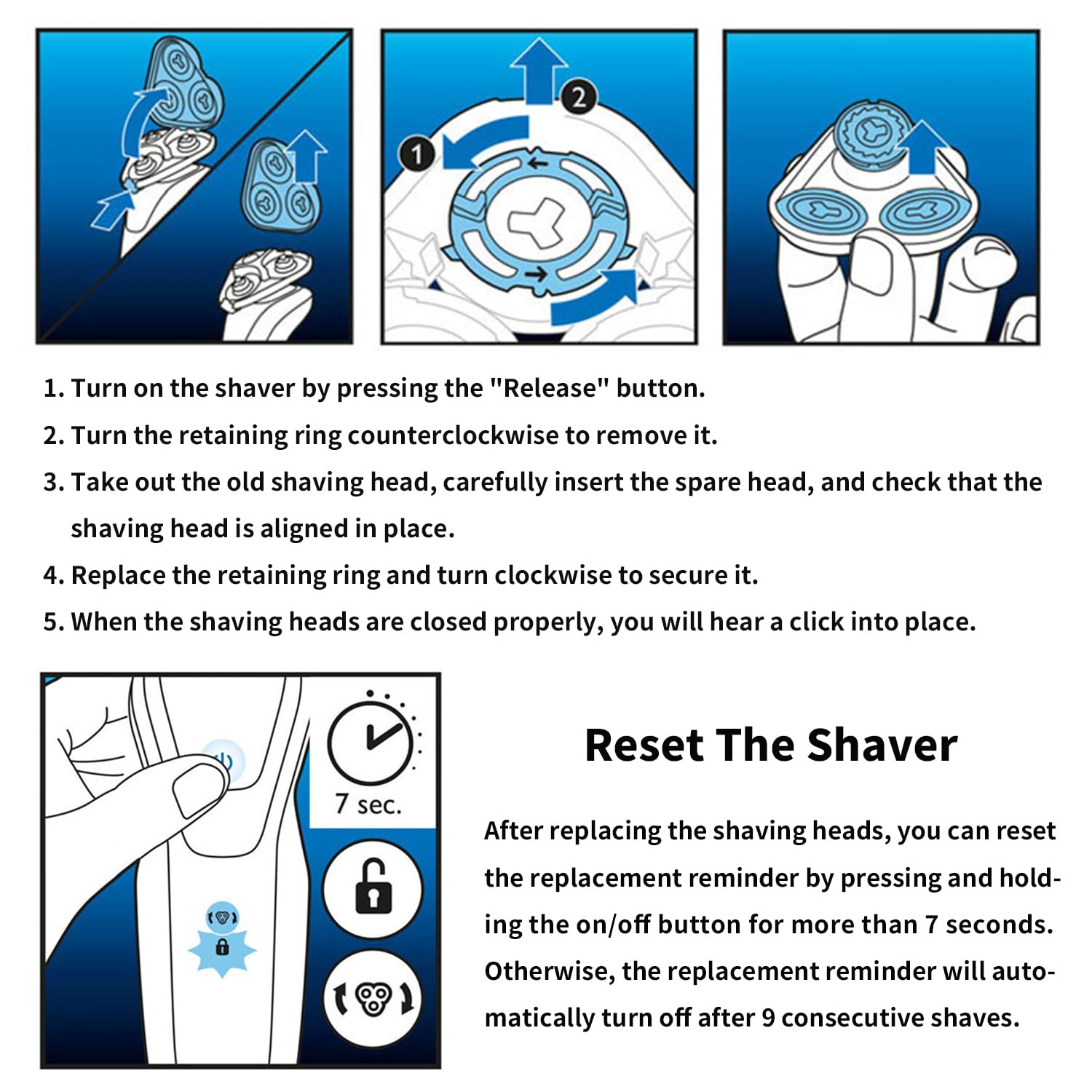 2
1

1. Turn on the shaver by pressing the "Release" button.
2. Turn the retaining ring counterclockwise to remove it.
3. Take out the old shaving head, carefully insert the spare head, and check that the shaving head is aligned in place.
4. Replace the retaining ring and turn clockwise to secure it.
5. When the shaving heads are closed properly, you will hear a click into place.

7 sec.

Reset The Shaver

After replacing the shaving heads, you can reset the replacement reminder by pressing and holding the on/off button for more than 7 seconds. Otherwise, the replacement reminder will automatically turn off after 9 consecutive shaves.