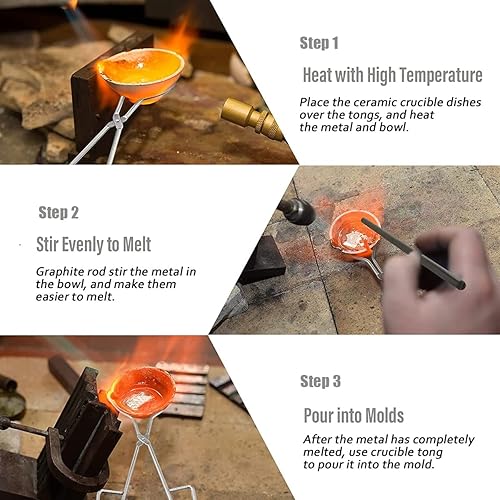 Step 1

Heat with High Temperature

Place the ceramic crucible dishes over the tongs, and heat the metal and bowl.

Step 2

Stir Evenly to Melt

Graphite rod stir the metal in the bowl, and make them easier to melt.

Step 3

Pour into Molds

After the metal has completely melted, use crucible tong to pour it into the mold.