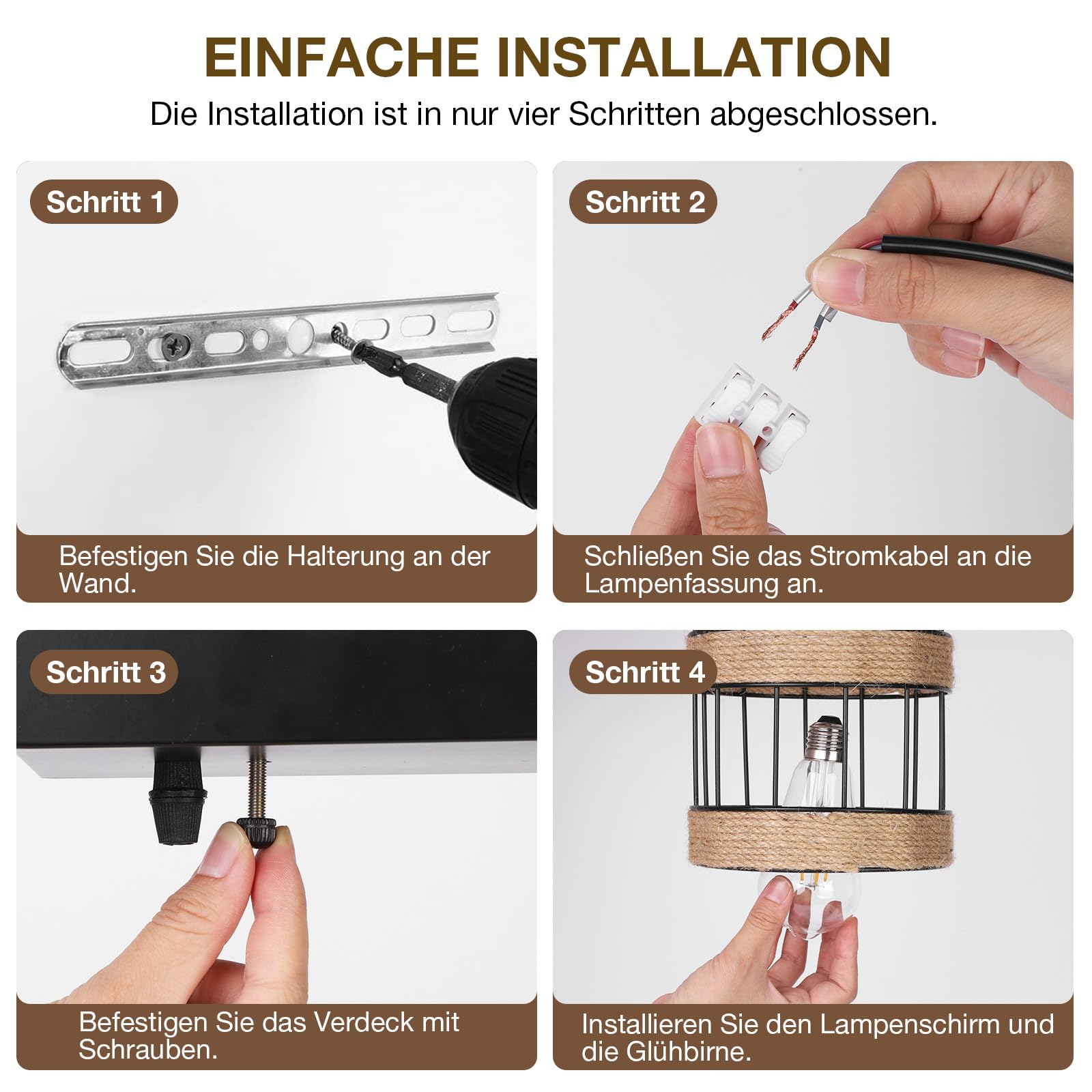 EINFACHE INSTALLATION

Die Installation ist in nur vier Schritten abgeschlossen.

Schritt 1

Befestigen Sie die Halterung an der Wand.

Schritt 2

Schließen Sie das Stromkabel an die Lampenfassung an.

Schritt 3

Befestigen Sie das Verdeck mit Schrauben.

Schritt 4

Installieren Sie den Lampenschirm und die Glühbirne.