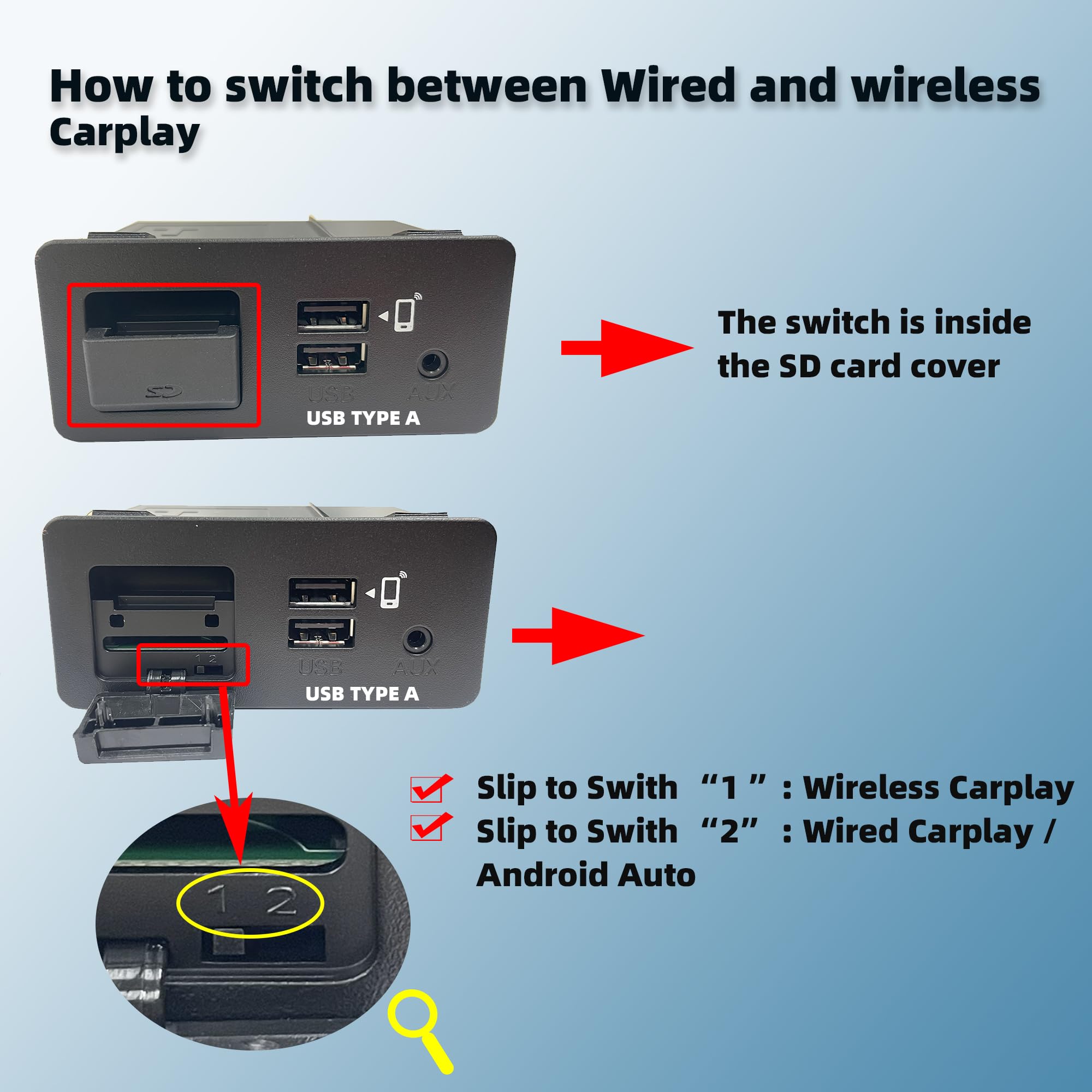 How to switch between Wired and wireless Carplay

SD

USB AUX

USB TYPE A

The switch is inside the SD card cover

1 2

USB AUX

USB TYPE A

Slip to Swith “1 ” : Wireless Carplay
Slip to Swith “2” : Wired Carplay / Android Auto

1 2