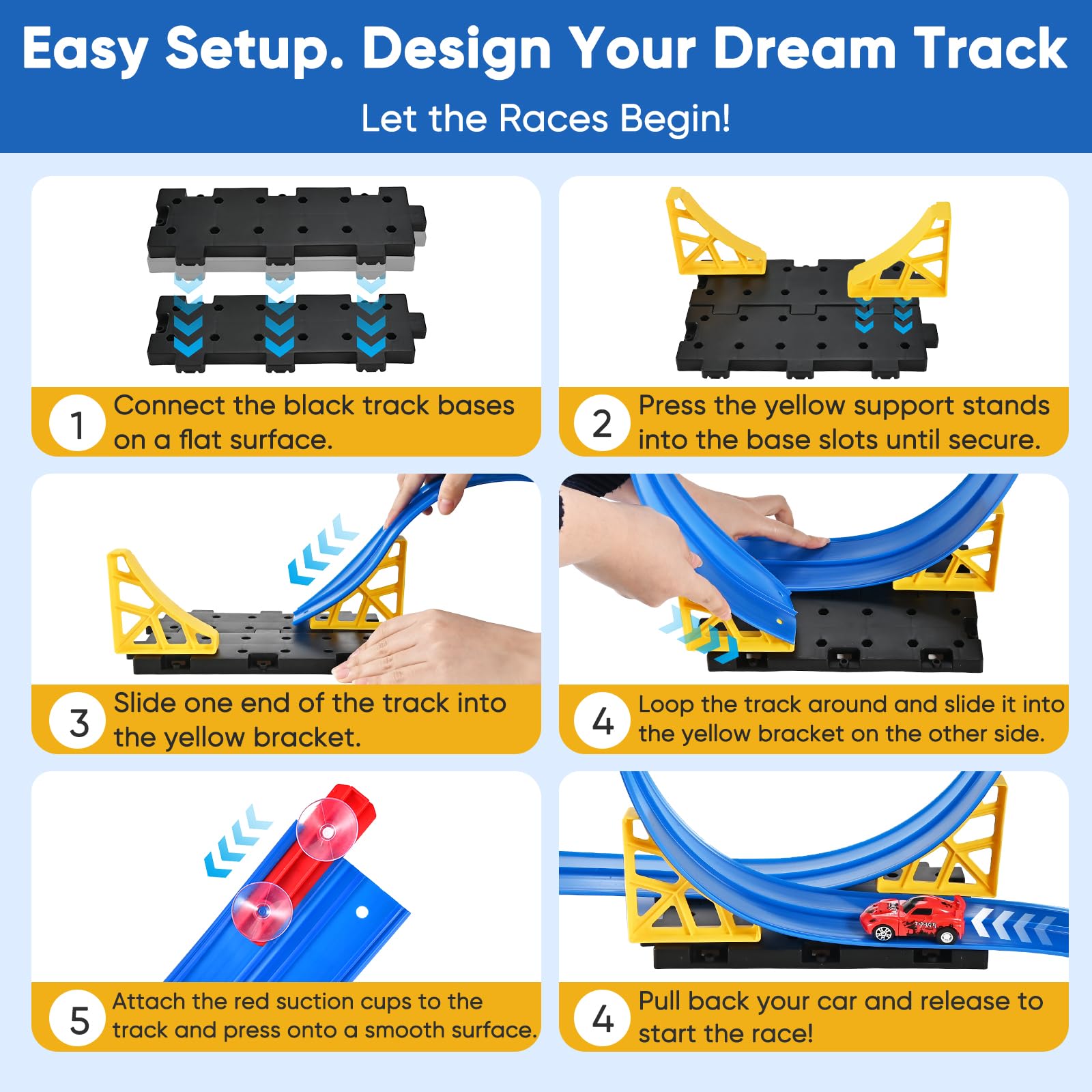 Easy Setup. Design Your Dream Track

Let the Races Begin!

1 Connect the black track bases on a flat surface.

2 Press the yellow support stands into the base slots until secure.

3 Slide one end of the track into the yellow bracket.

4 Loop the track around and slide it into the yellow bracket on the other side.

5 Attach the red suction cups to the track and press onto a smooth surface.

4 Pull back your car and release to start the race!