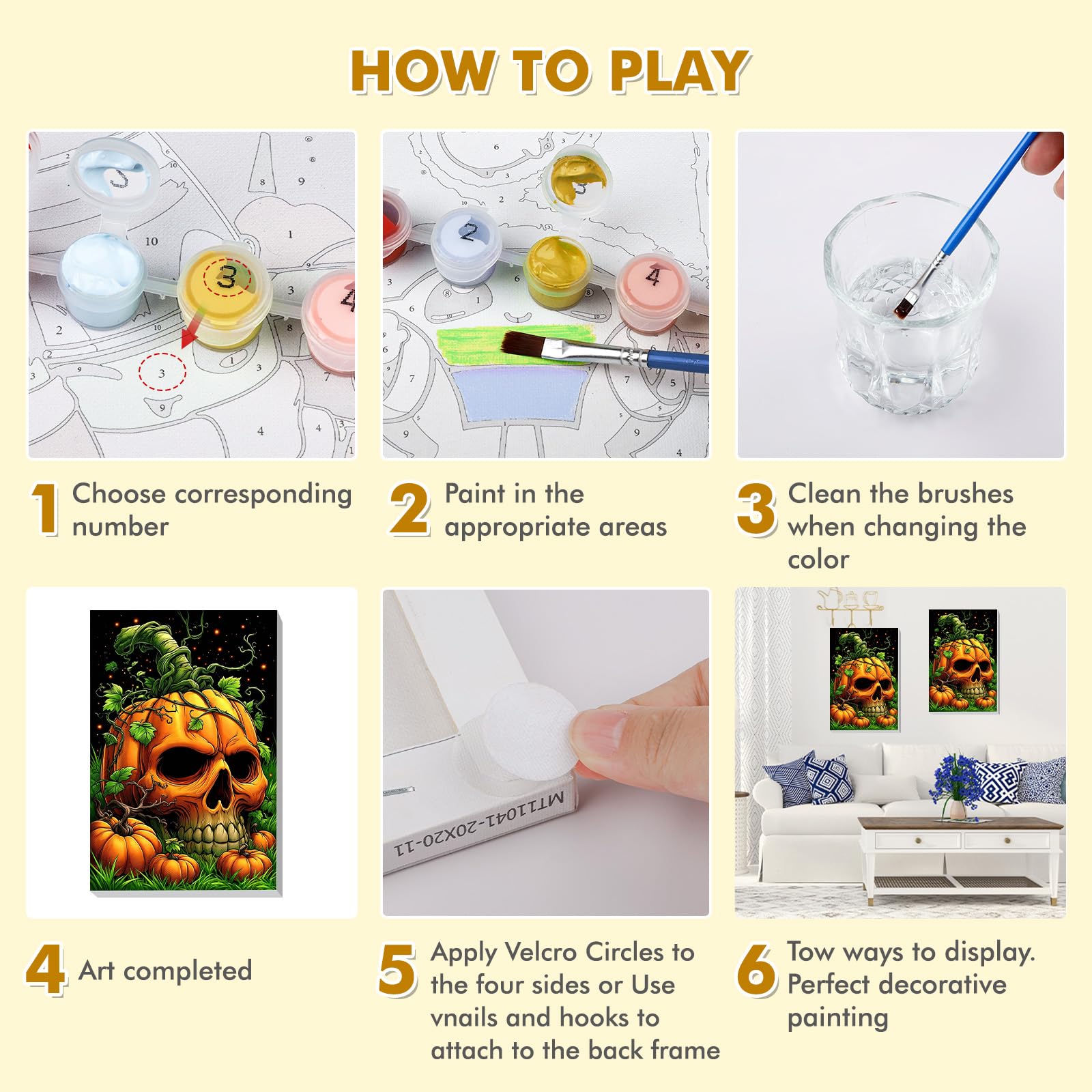 HOW TO PLAY

1 Choose corresponding number

2 Paint in the appropriate areas

3 Clean the brushes when changing the color

MT11041-20X20-11

4 Art completed

5 Apply Velcro Circles to the four sides or Use vnails and hooks to attach to the back frame

6 Tow ways to display. Perfect decorative painting