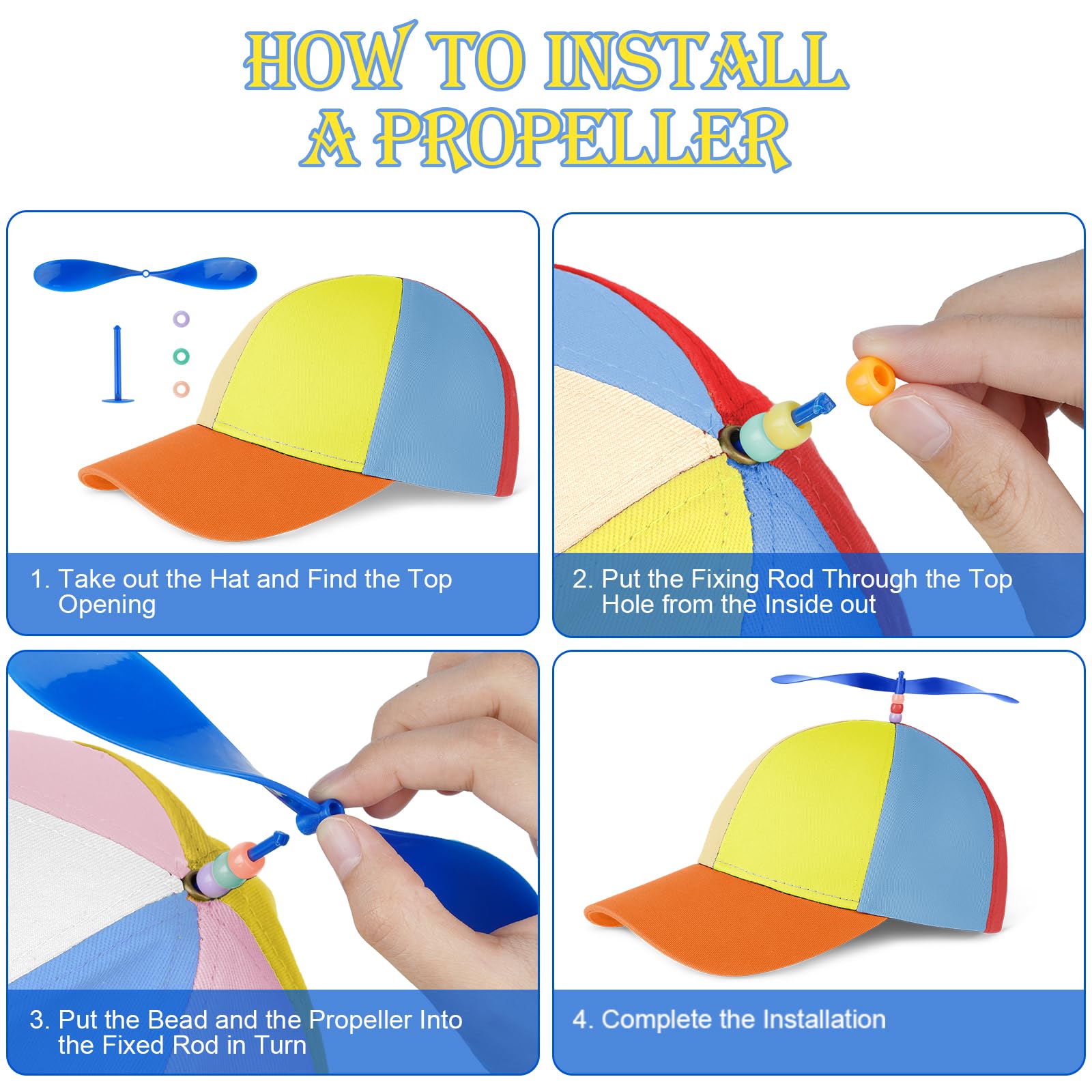 HOW TO INSTALL A PROPELLER

1. Take out the Hat and Find the Top Opening

2. Put the Fixing Rod Through the Top Hole from the Inside out

3. Put the Bead and the Propeller Into the Fixed Rod in Turn

4. Complete the Installation