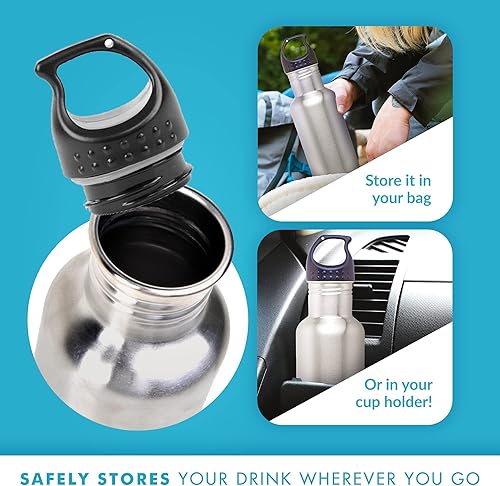 Store it in your bag

Or in your cup holder!

SAFELY STORES YOUR DRINK WHEREVER YOU GO