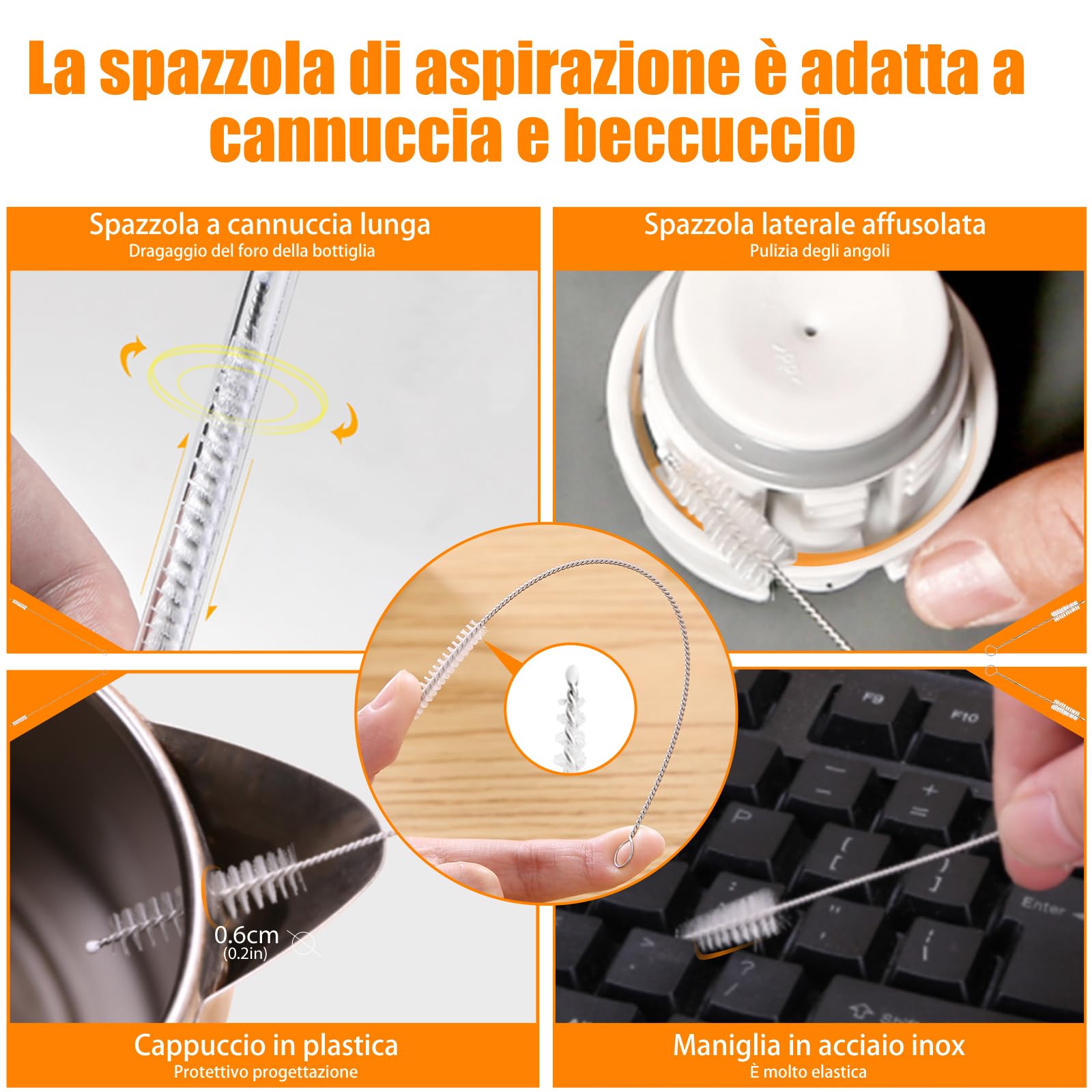 La spazzola di aspirazione è adatta a cannuccia e beccuccio

Spazzola a cannuccia lunga
Dragaggio del foro della bottiglia

Spazzola laterale affusolata
Pulizia degli angoli

0.6cm
(0.2in)

F9
F10
P
Enter

Cappuccio in plastica
Protettivo progettazione

Maniglia in acciaio inox
È molto elastica