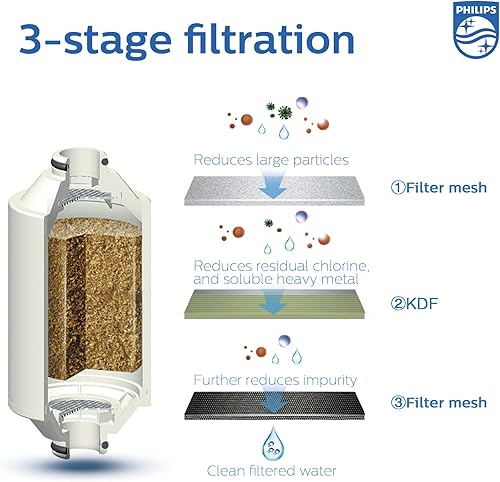 3-stage filtration

PHILIPS

Reduces large particles

①Filter mesh

Reduces residual chlorine, and soluble heavy metal

②KDF

Further reduces impurity

③Filter mesh

Clean filtered water