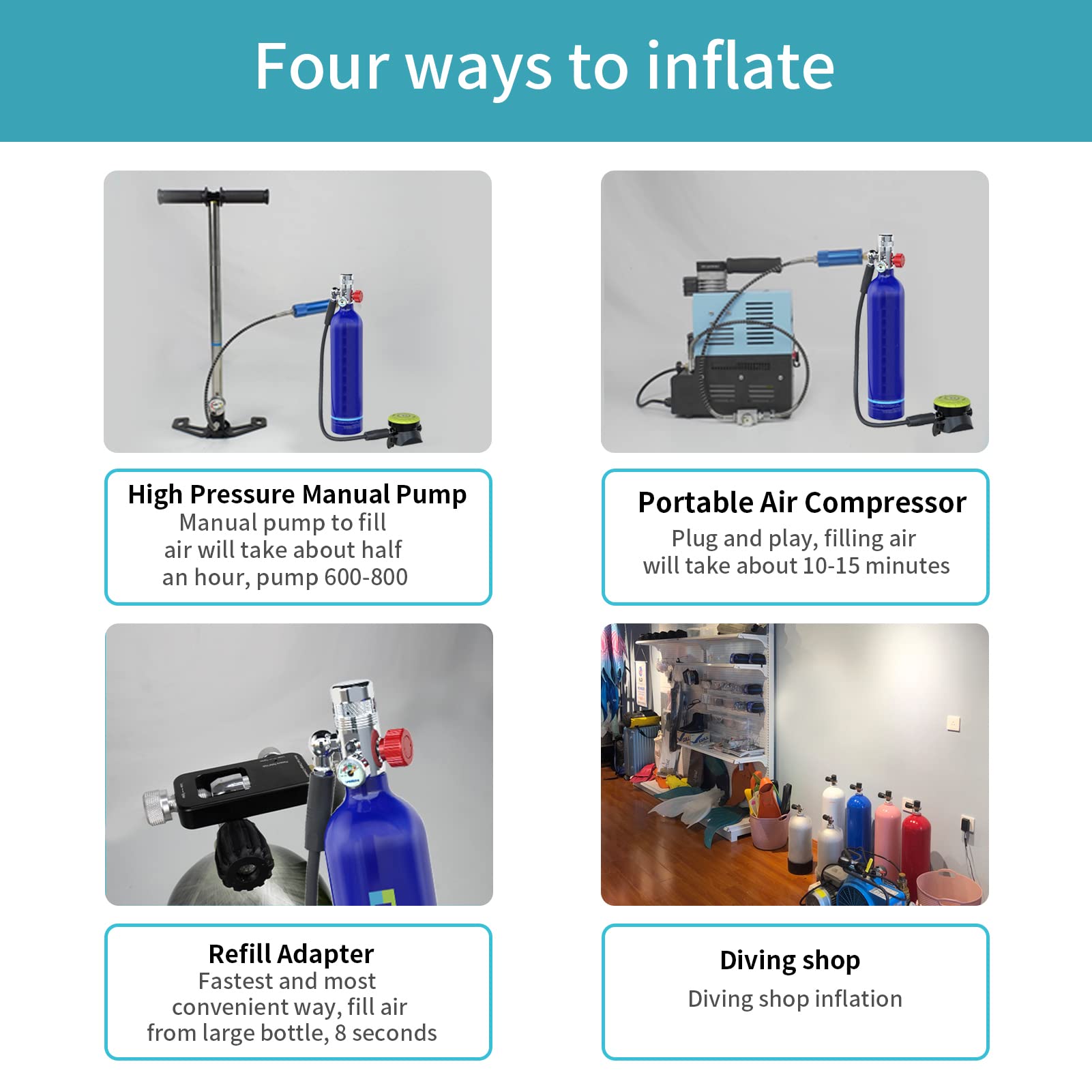 Four ways to inflate

High Pressure Manual Pump
Manual pump to fill air will take about half an hour, pump 600-800

Portable Air Compressor
Plug and play, filling air will take about 10-15 minutes

Refill Adapter
Fastest and most convenient way, fill air from large bottle, 8 seconds

Diving shop
Diving shop inflation