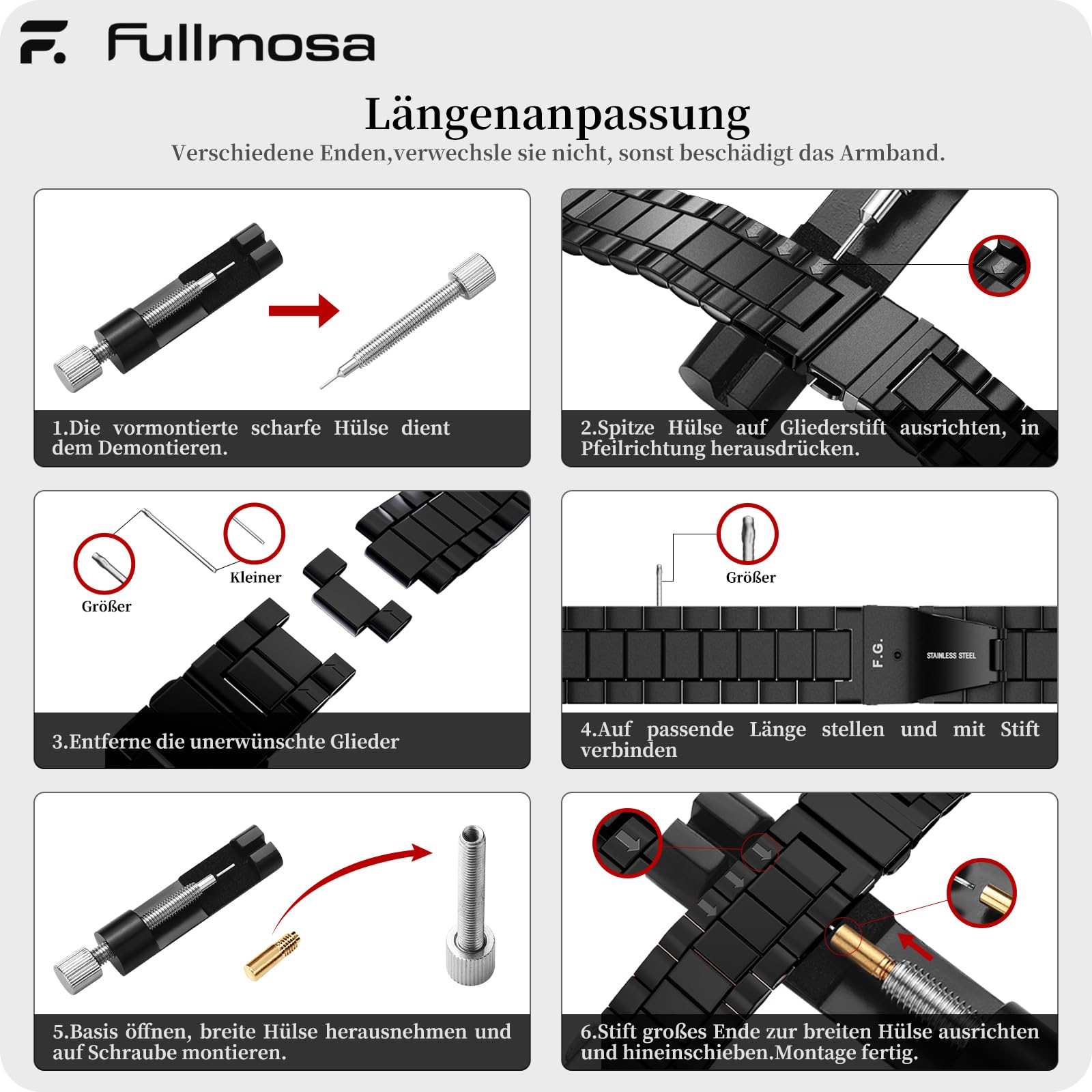 F. Fullmosa

Längenanpassung

Verschiedene Enden,verwechsle sie nicht, sonst beschädigt das Armband.

1.Die vormontierte scharfe Hülse dient dem Demontieren.

2.Spitze Hülse auf Gliederstift ausrichten, in Pfeilrichtung herausdrücken.

Größer

Kleiner

3.Entferne die unerwünschte Glieder

Größer

F.G.

STAINLESS STEEL

4.Auf passende Länge stellen und mit Stift verbinden

5.Basis öffnen, breite Hülse herausnehmen und auf Schraube montieren.

6.Stift großes Ende zur breiten Hülse ausrichten und hineinschieben.Montage fertig.