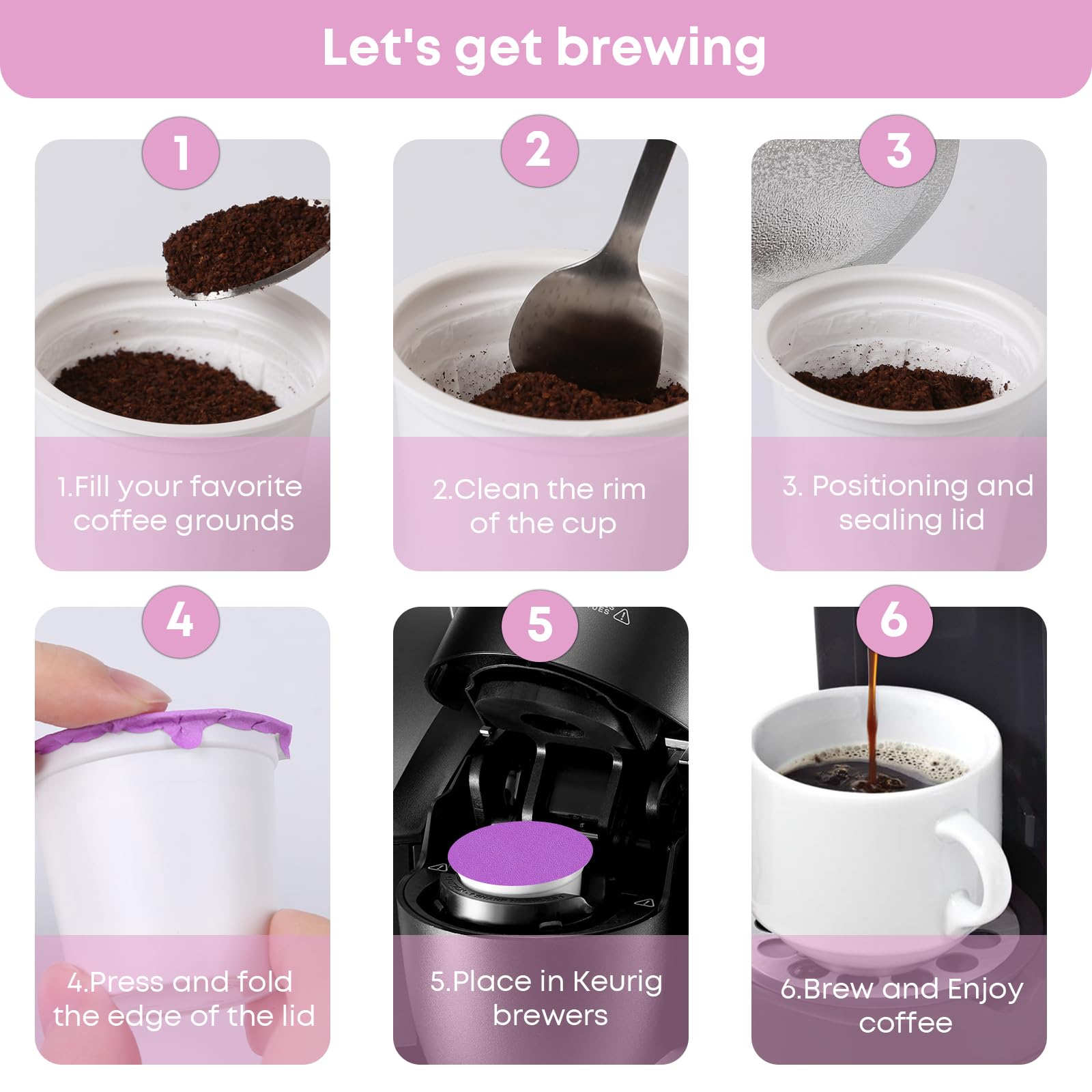 Let's get brewing

1

1.Fill your favorite coffee grounds

2

2.Clean the rim of the cup

3

3. Positioning and sealing lid

4

4.Press and fold the edge of the lid

5

5.Place in Keurig brewers

6

6.Brew and Enjoy coffee