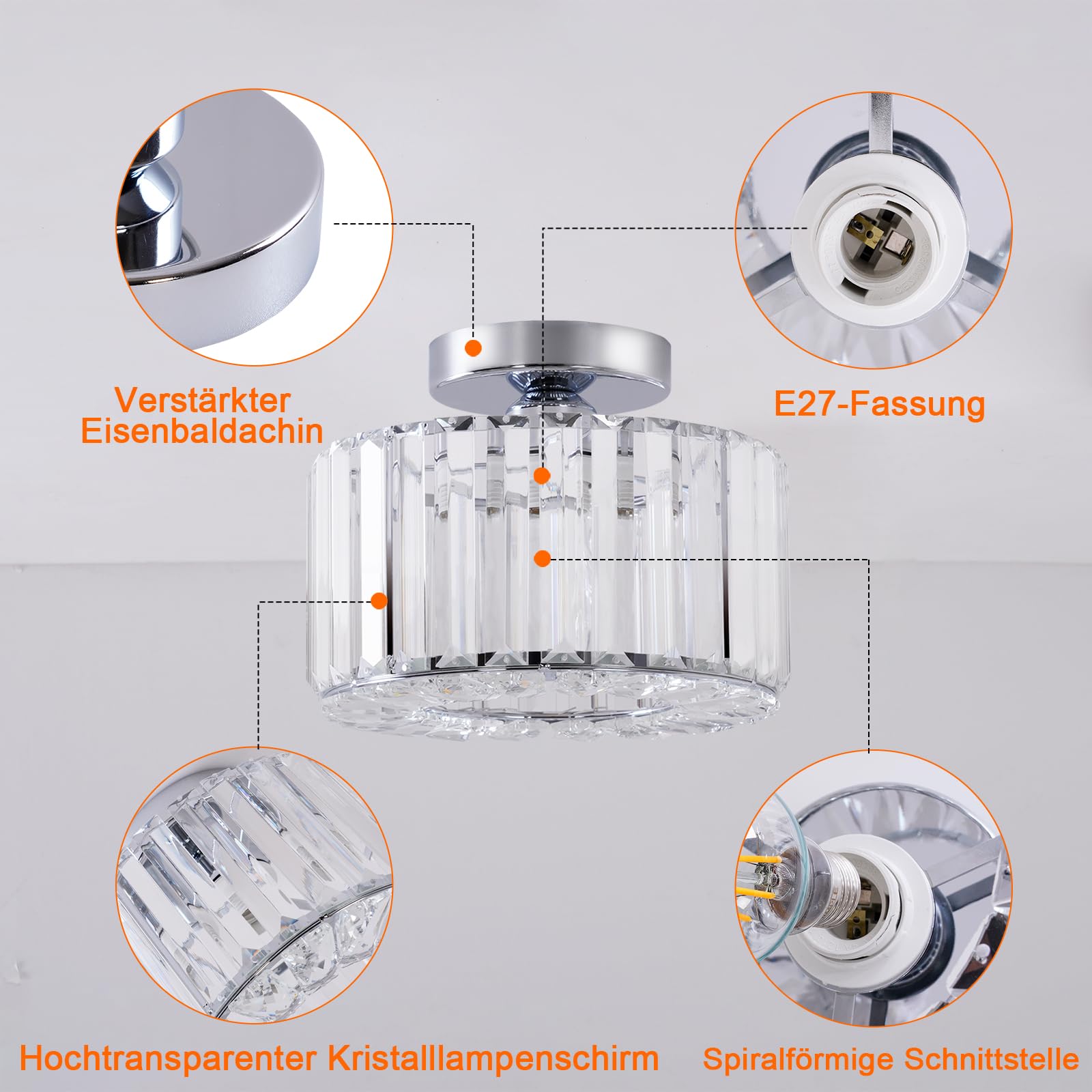 Verstärkter Eisenbaldachin

E27-Fassung

Hochtransparenter Kristalllampenschirm

Spiralförmige Schnittstelle