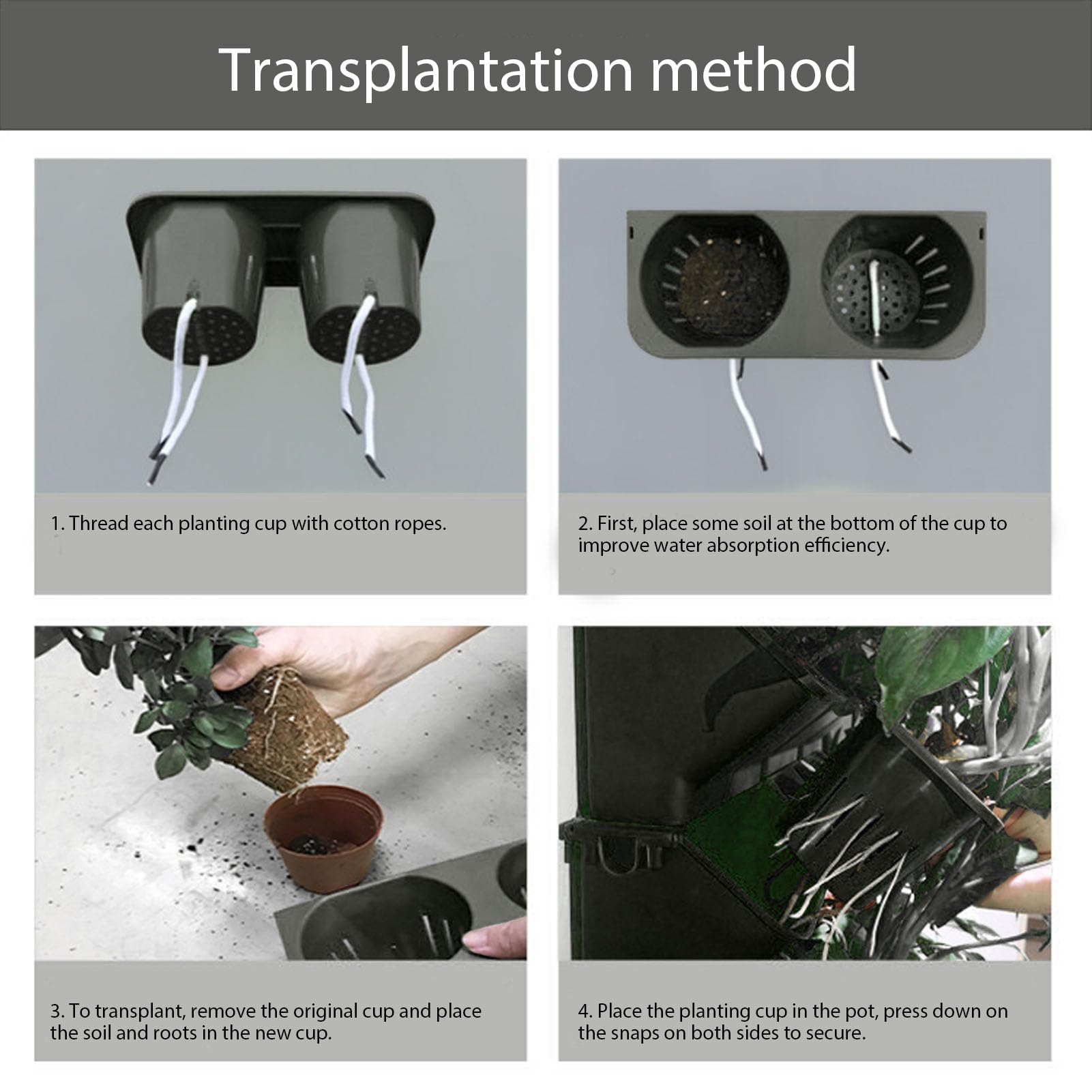 Transplantation method

1. Thread each planting cup with cotton ropes.

2. First, place some soil at the bottom of the cup to improve water absorption efficiency.

3. To transplant, remove the original cup and place the soil and roots in the new cup.

4. Place the planting cup in the pot, press down on the snaps on both sides to secure.