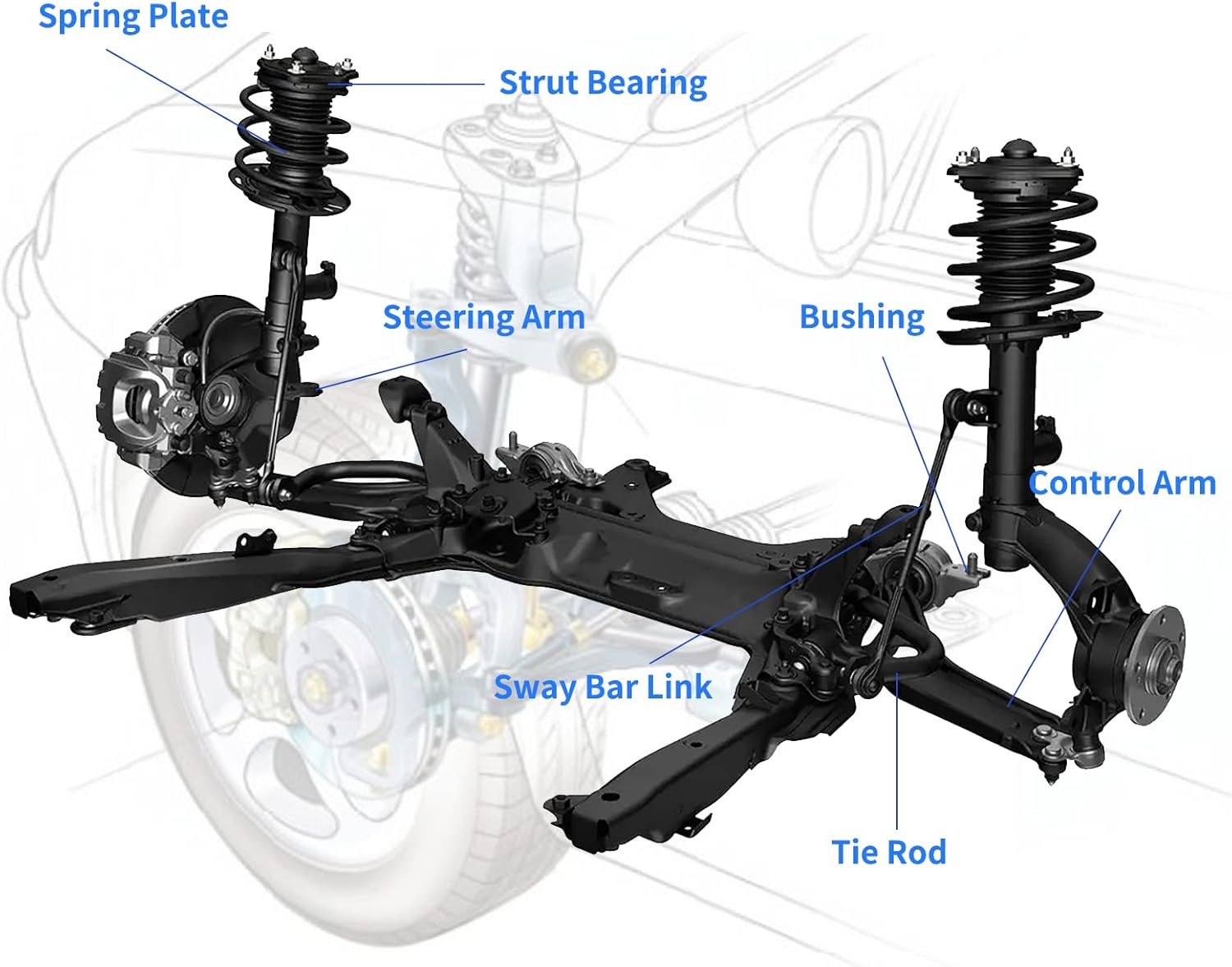 Spring Plate

Strut Bearing

Steering Arm

Bushing

Control Arm

Sway Bar Link

Tie Rod