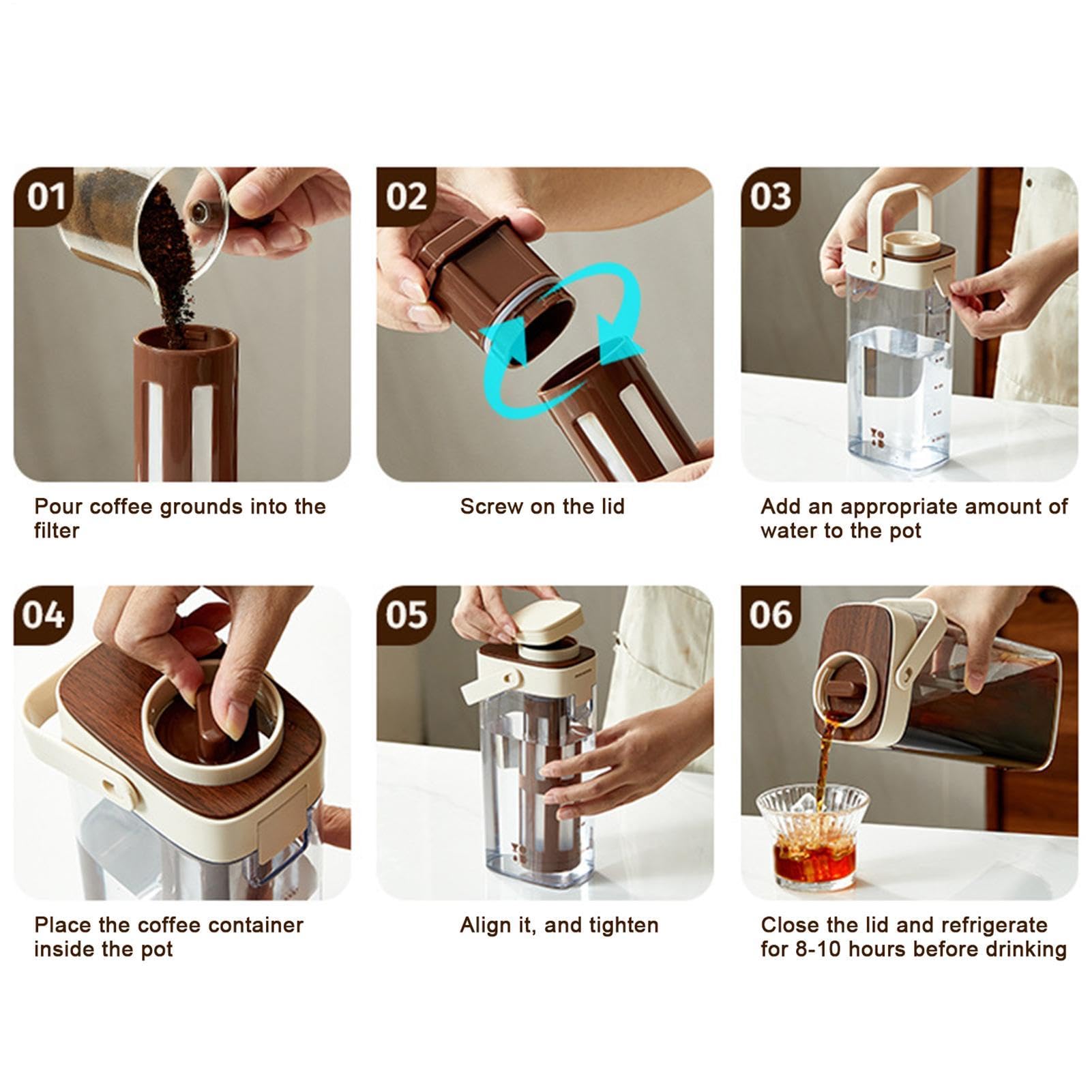 01

Pour coffee grounds into the filter

02

Screw on the lid

03

Add an appropriate amount of water to the pot

04

Place the coffee container inside the pot

05

Align it, and tighten

06

Close the lid and refrigerate for 8-10 hours before drinking