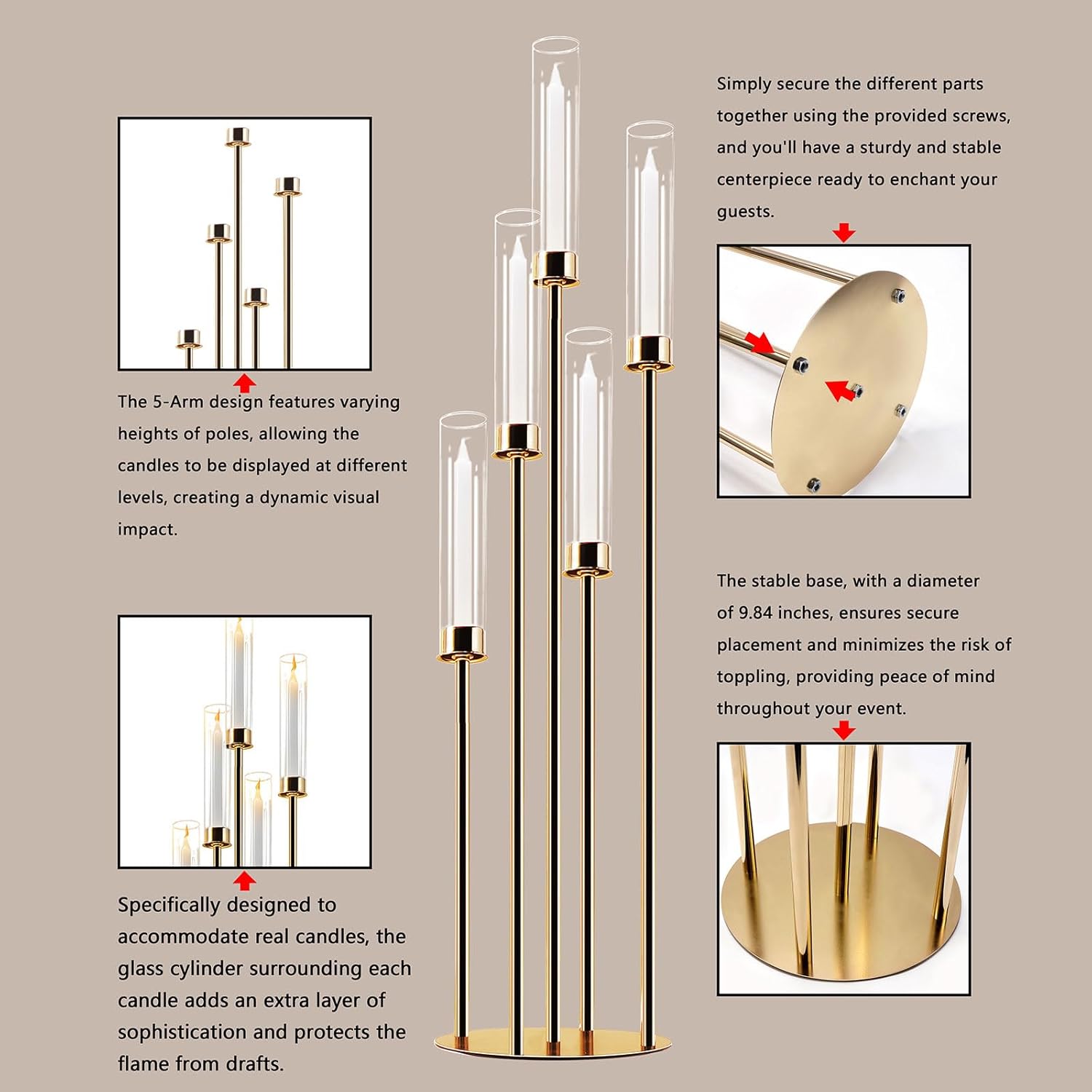 The 5-Arm design features varying heights of poles, allowing the candles to be displayed at different levels, creating a dynamic visual impact.

Specifically designed to accommodate real candles, the glass cylinder surrounding each candle adds an extra layer of sophistication and protects the flame from drafts.

Simply secure the different parts together using the provided screws, and you'll have a sturdy and stable centerpiece ready to enchant your guests.

The stable base, with a diameter of 9.84 inches, ensures secure placement and minimizes the risk of toppling, providing peace of mind throughout your event.