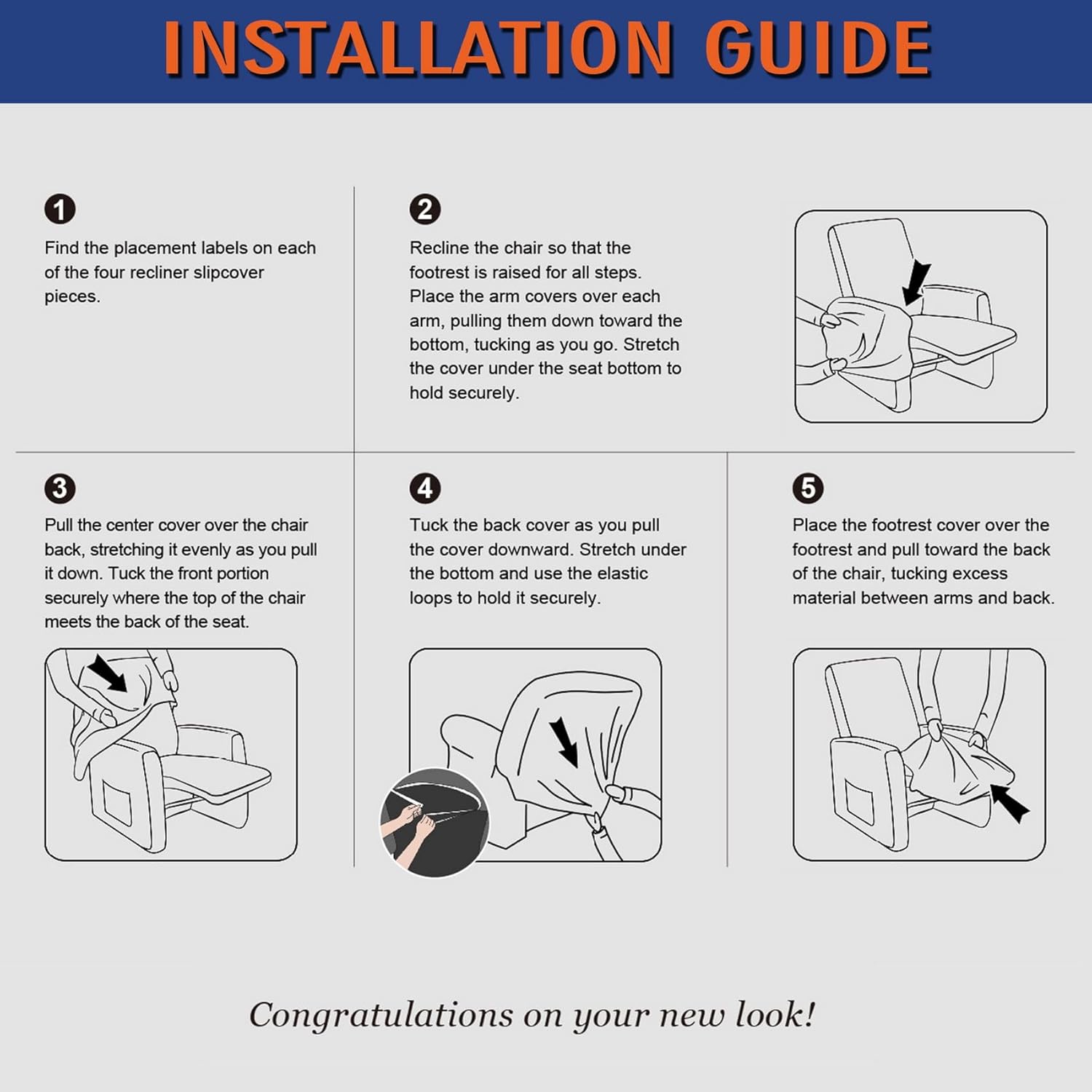 INSTALLATION GUIDE

1
Find the placement labels on each of the four recliner slipcover pieces.

2
Recline the chair so that the footrest is raised for all steps. Place the arm covers over each arm, pulling them down toward the bottom, tucking as you go. Stretch the cover under the seat bottom to hold securely.

3
Pull the center cover over the chair back, stretching it evenly as you pull it down. Tuck the front portion securely where the top of the chair meets the back of the seat.

4
Tuck the back cover as you pull the cover downward. Stretch under the bottom and use the elastic loops to hold it securely.

5
Place the footrest cover over the footrest and pull toward the back of the chair, tucking excess material between arms and back.

Congratulations on your new look!