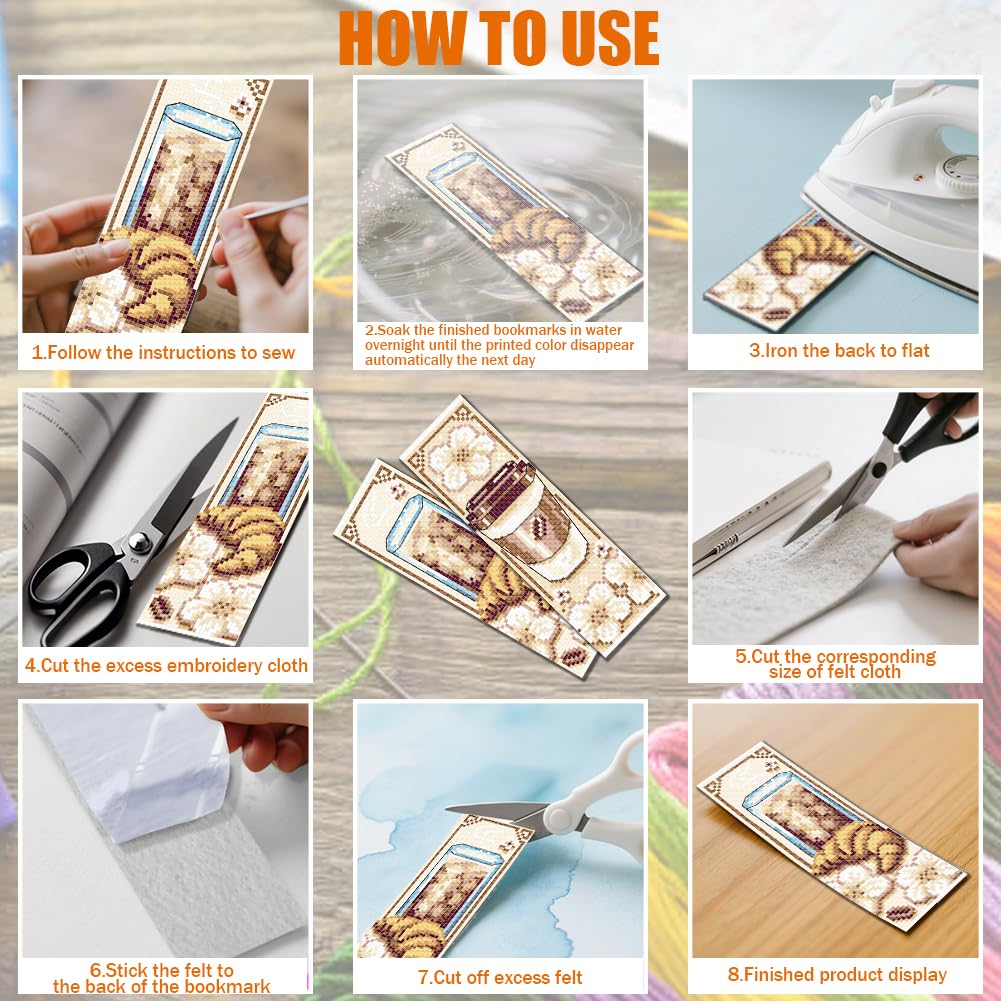 HOW TO USE

1.Follow the instructions to sew

2.Soak the finished bookmarks in water overnight until the printed color disappear automatically the next day

3.Iron the back to flat

4.Cut the excess embroidery cloth

5.Cut the corresponding size of felt cloth

6.Stick the felt to the back of the bookmark

7.Cut off excess felt

8.Finished product display