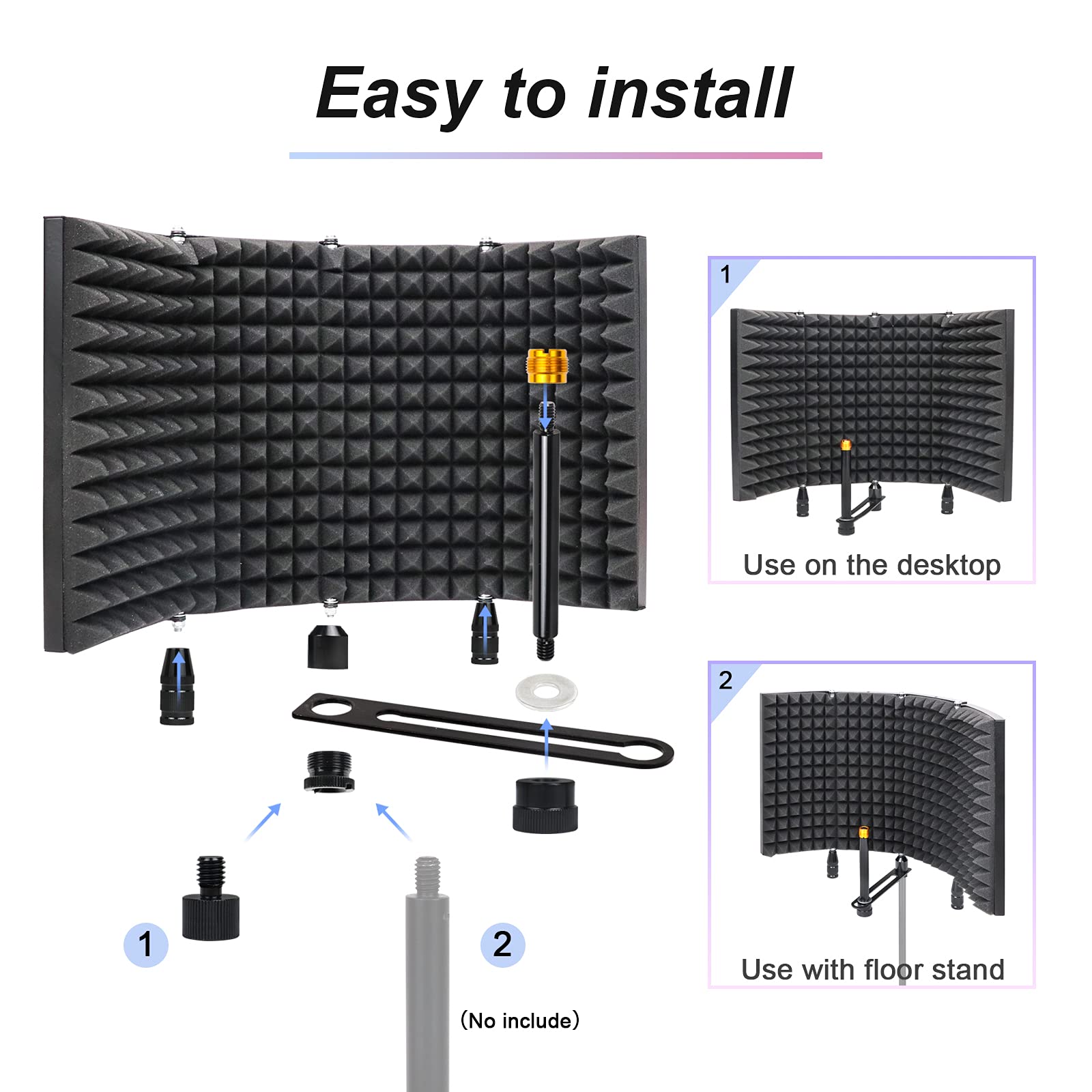 Easy to install

1

Use on the desktop

2

Use with floor stand

1

2

(No include)