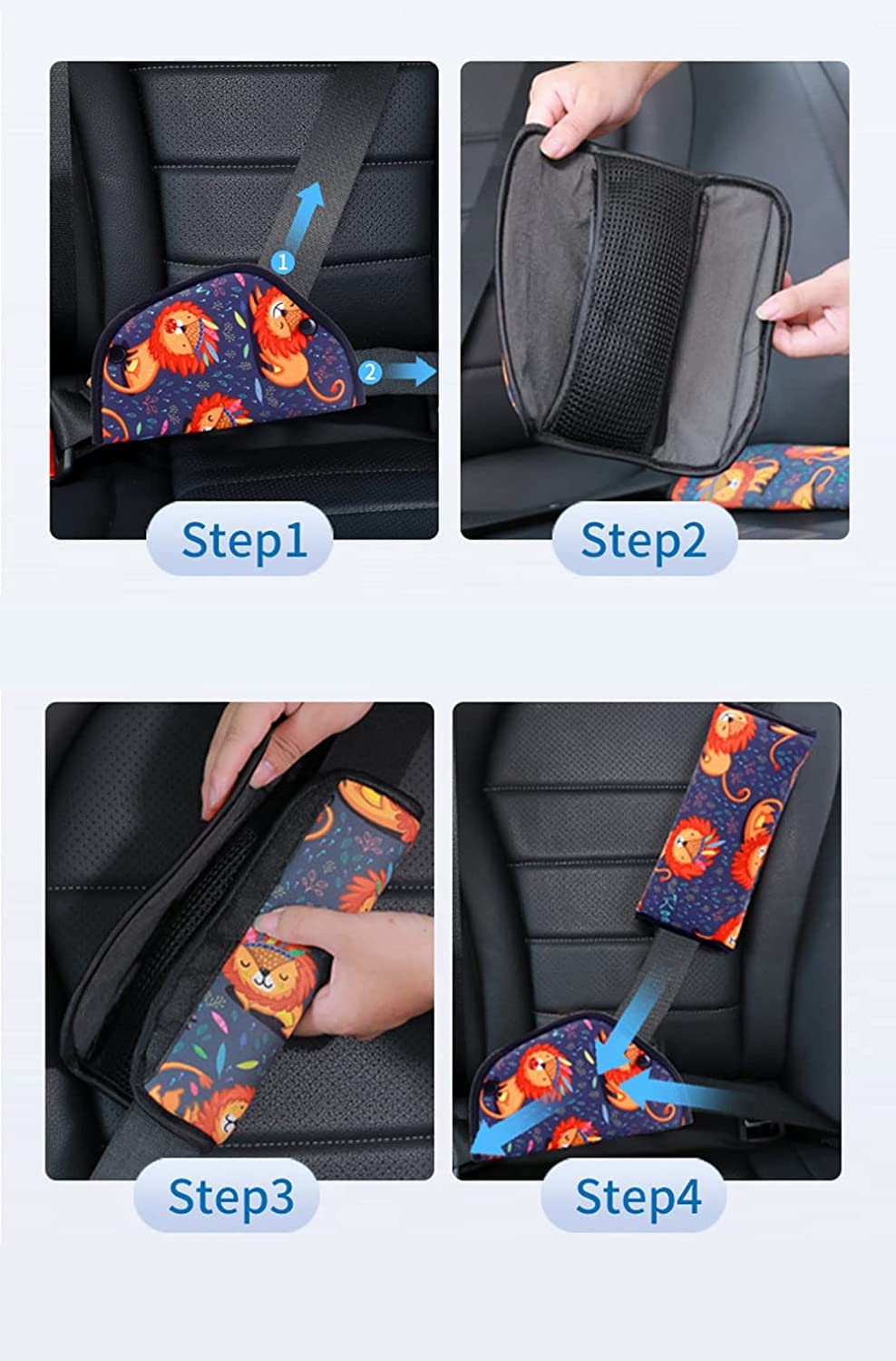 1
2
Step1

Step2

Step3

Step4