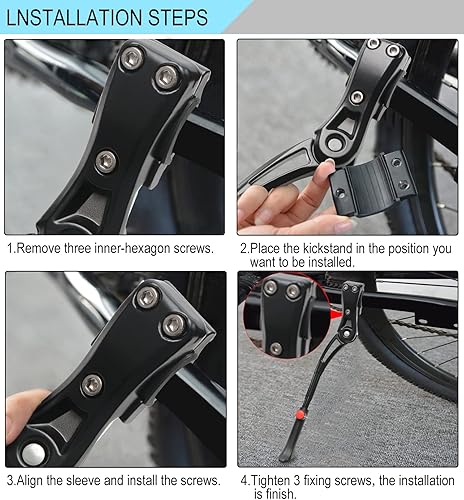 LNSTALLATION STEPS

1.Remove three inner-hexagon screws.

2.Place the kickstand in the position you want to be installed.

3.Align the sleeve and install the screws.

4.Tighten 3 fixing screws, the installation is finish.