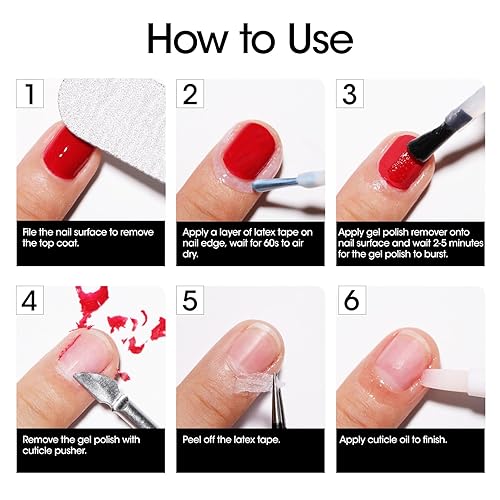 How to Use

1

File the nail surface to remove the top coat.

2

Apply a layer of latex tape on nail edge, wait for 60s to air dry.

3

Apply gel polish remover onto nail surface and wait 2-5 minutes for the gel polish to burst.

4

Remove the gel polish with cuticle pusher.

5

Peel off the latex tape.

6

Apply cuticle oil to finish.