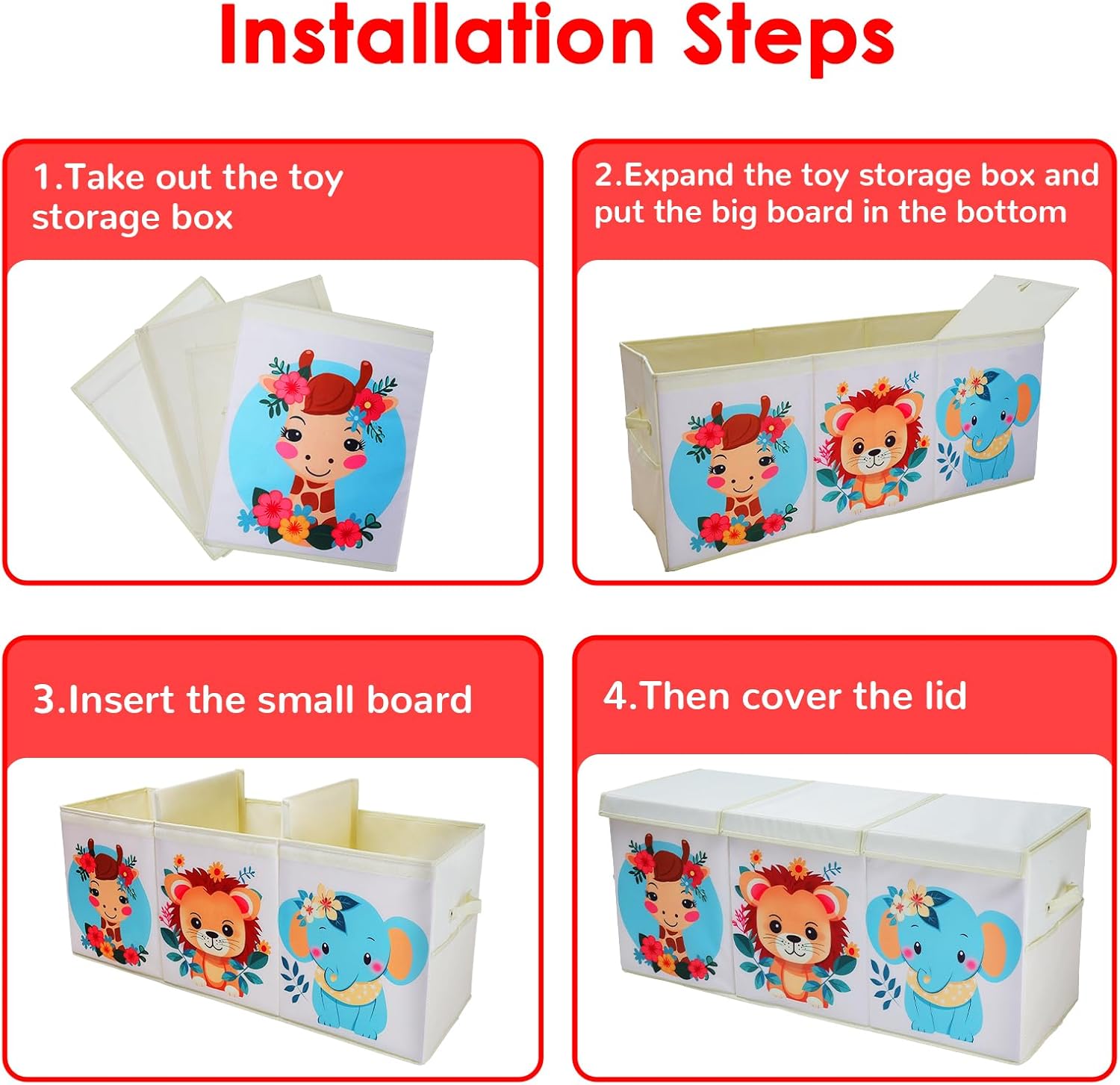 Installation Steps

1.Take out the toy storage box

2.Expand the toy storage box and put the big board in the bottom

3.Insert the small board

4.Then cover the lid