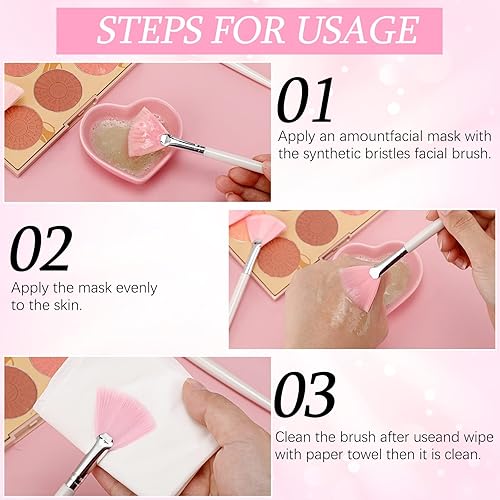 STEPS FOR USAGE

01

Apply an amountfacial mask with the synthetic bristles facial brush.

02

Apply the mask evenly to the skin.

03

Clean the brush after useand wipe with paper towel then it is clean.