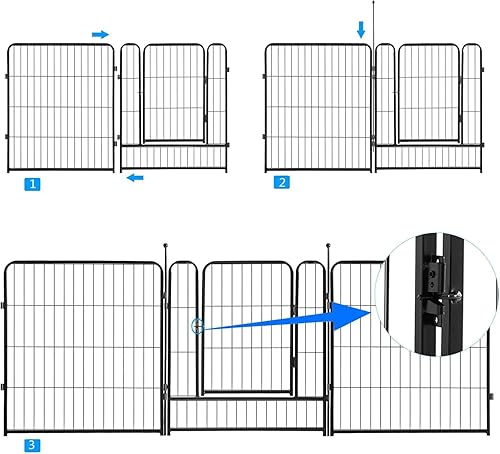 1

2

3