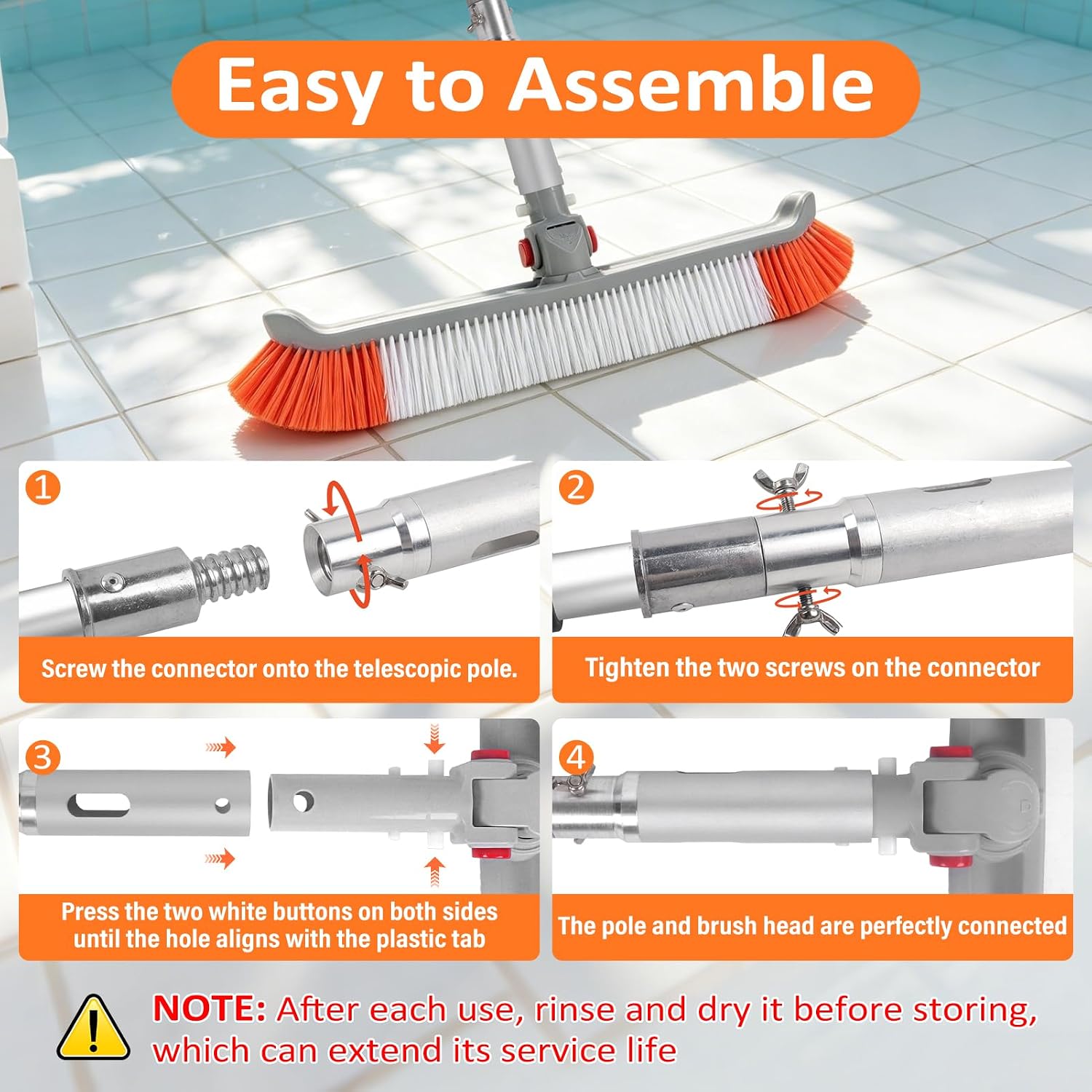 Easy to Assemble

1

Screw the connector onto the telescopic pole.

2

Tighten the two screws on the connector

3

Press the two white buttons on both sides until the hole aligns with the plastic tab

4

The pole and brush head are perfectly connected

NOTE: After each use, rinse and dry it before storing, which can extend its service life