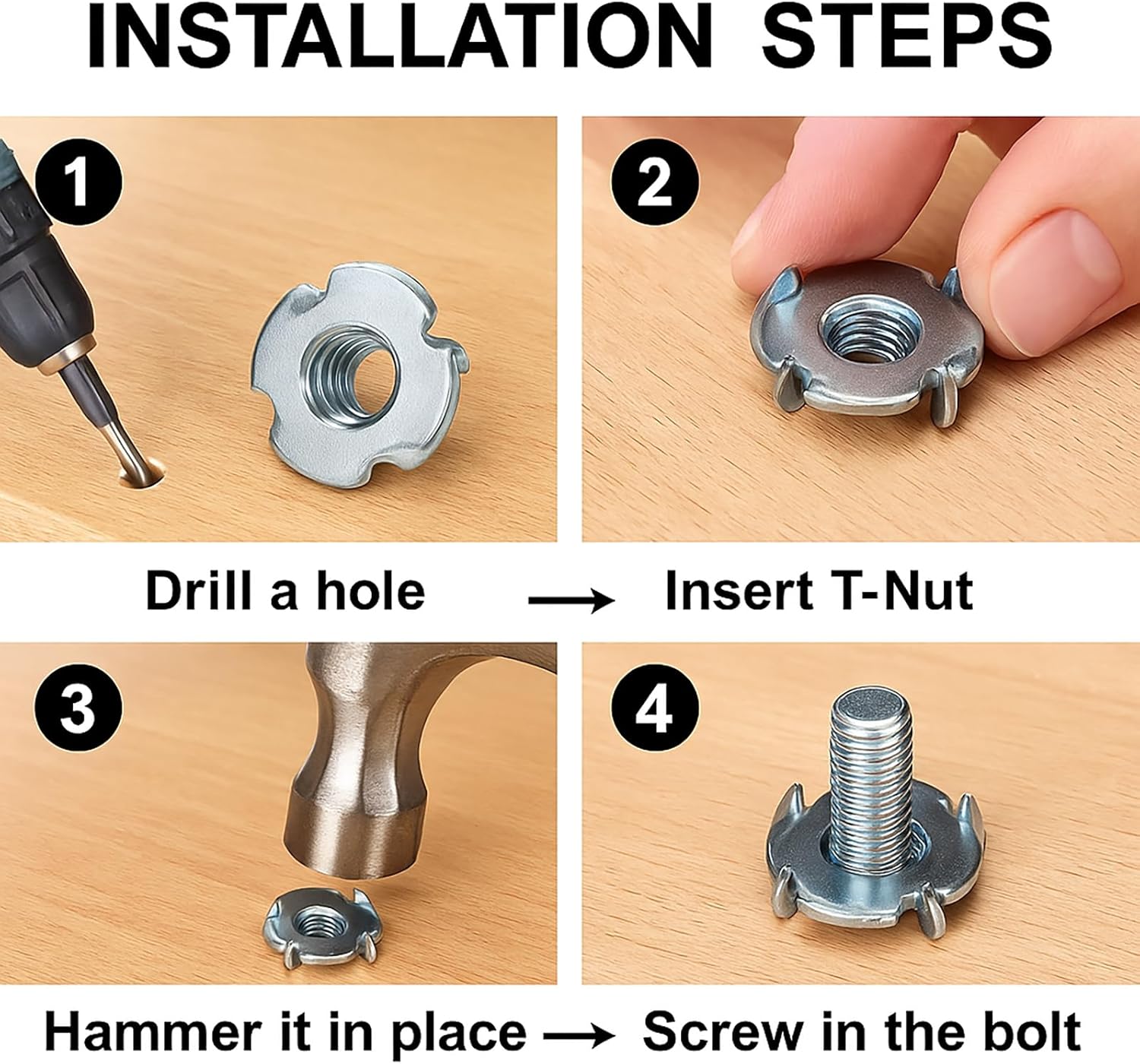 INSTALLATION STEPS

1

2

Drill a hole → Insert T-Nut

3

4

Hammer it in place → Screw in the bolt