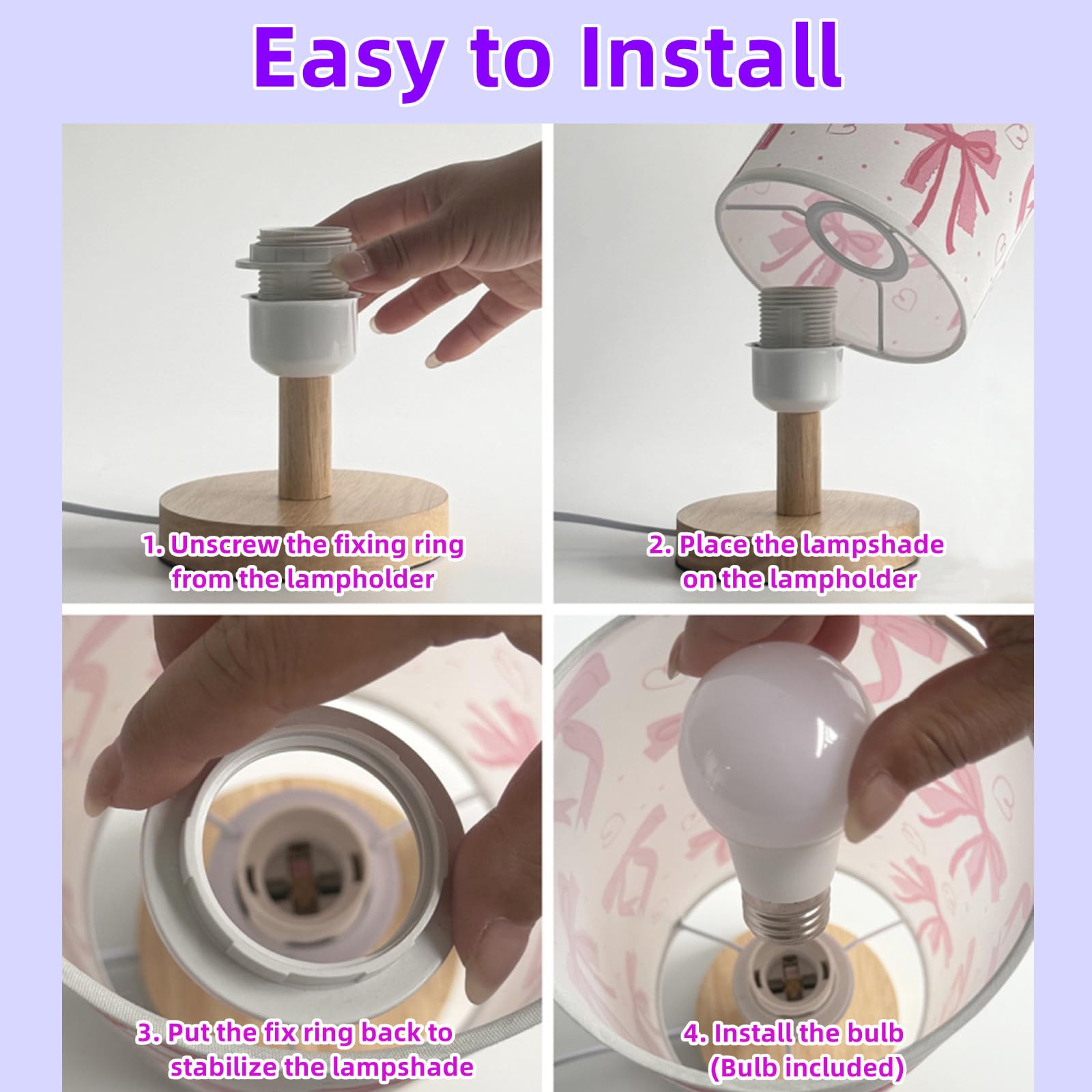 Easy to Install

1. Unscrew the fixing ring from the lampholder

2. Place the lampshade on the lampholder

3. Put the fix ring back to stabilize the lampshade

4. Install the bulb (Bulb included)