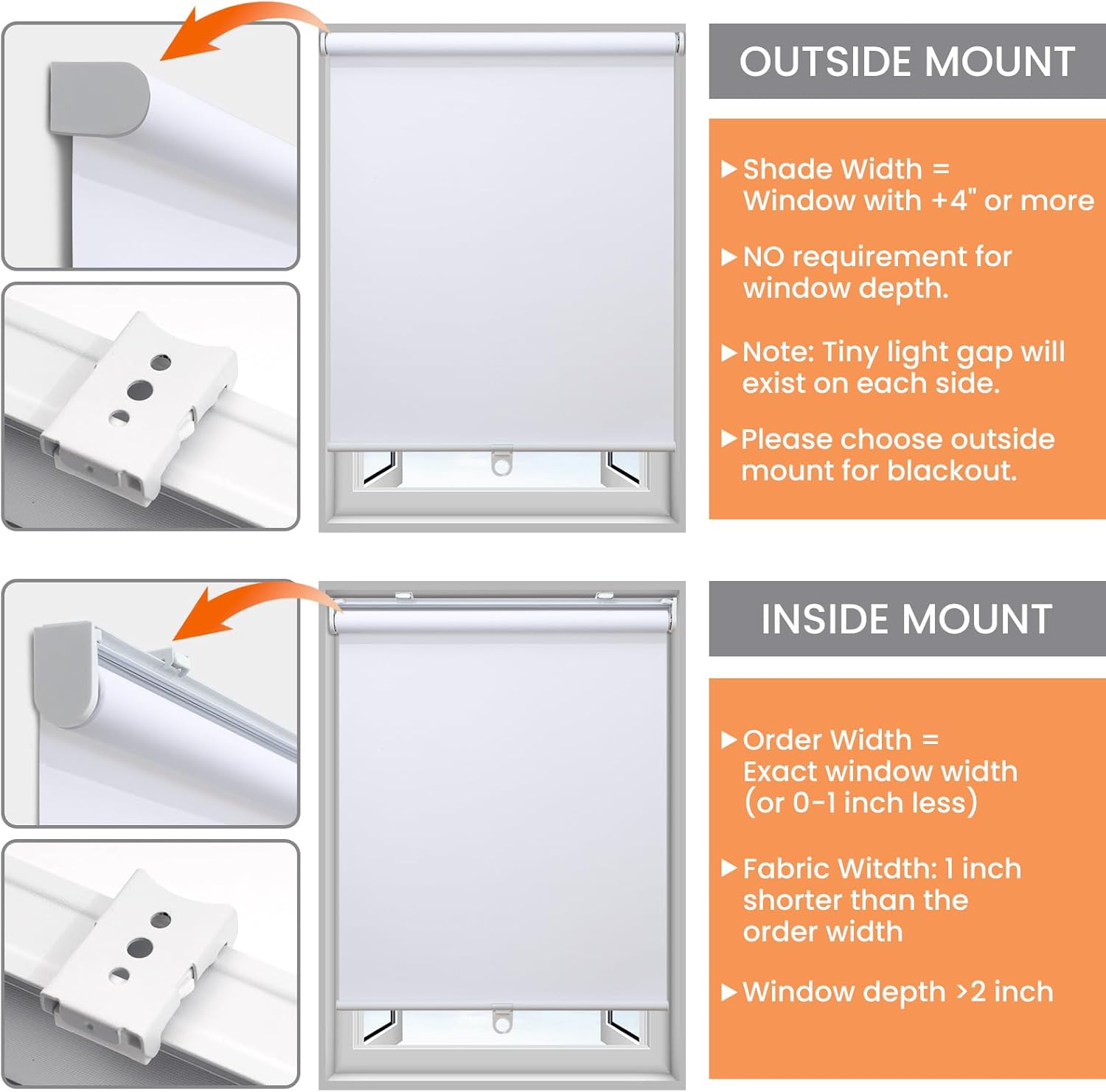 OUTSIDE MOUNT

▶ Shade Width = Window with +4" or more

▶ NO requirement for window depth.

▶ Note: Tiny light gap will exist on each side.

▶ Please choose outside mount for blackout.

INSIDE MOUNT

▶ Order Width = Exact window width (or 0-1 inch less)

▶ Fabric Witdth: 1 inch shorter than the order width

▶ Window depth >2 inch