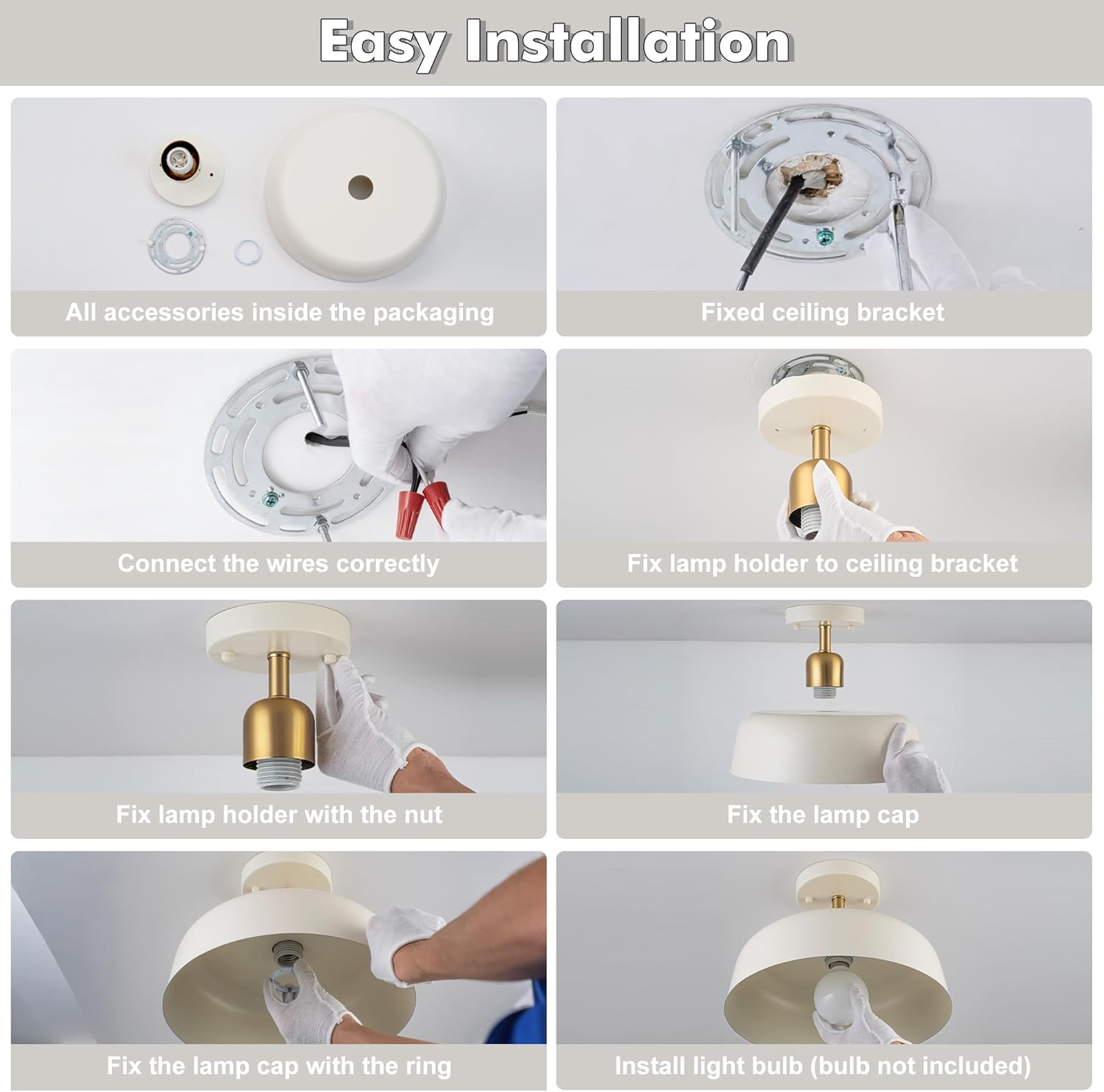 Easy Installation

All accessories inside the packaging

Fixed ceiling bracket

Connect the wires correctly

Fix lamp holder to ceiling bracket

Fix lamp holder with the nut

Fix the lamp cap

Fix the lamp cap with the ring

Install light bulb (bulb not included)