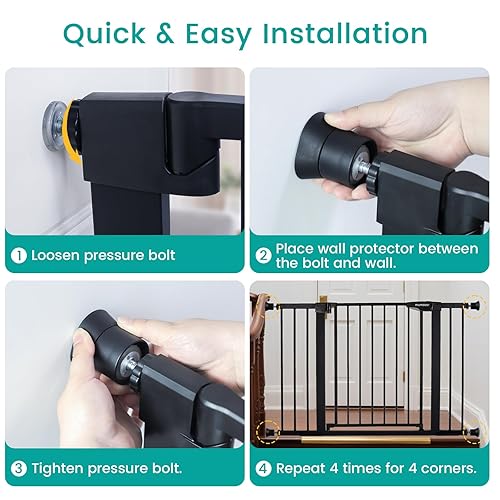 Quick & Easy Installation

1 Loosen pressure bolt

2 Place wall protector between the bolt and wall.

3 Tighten pressure bolt.

4 Repeat 4 times for 4 corners.