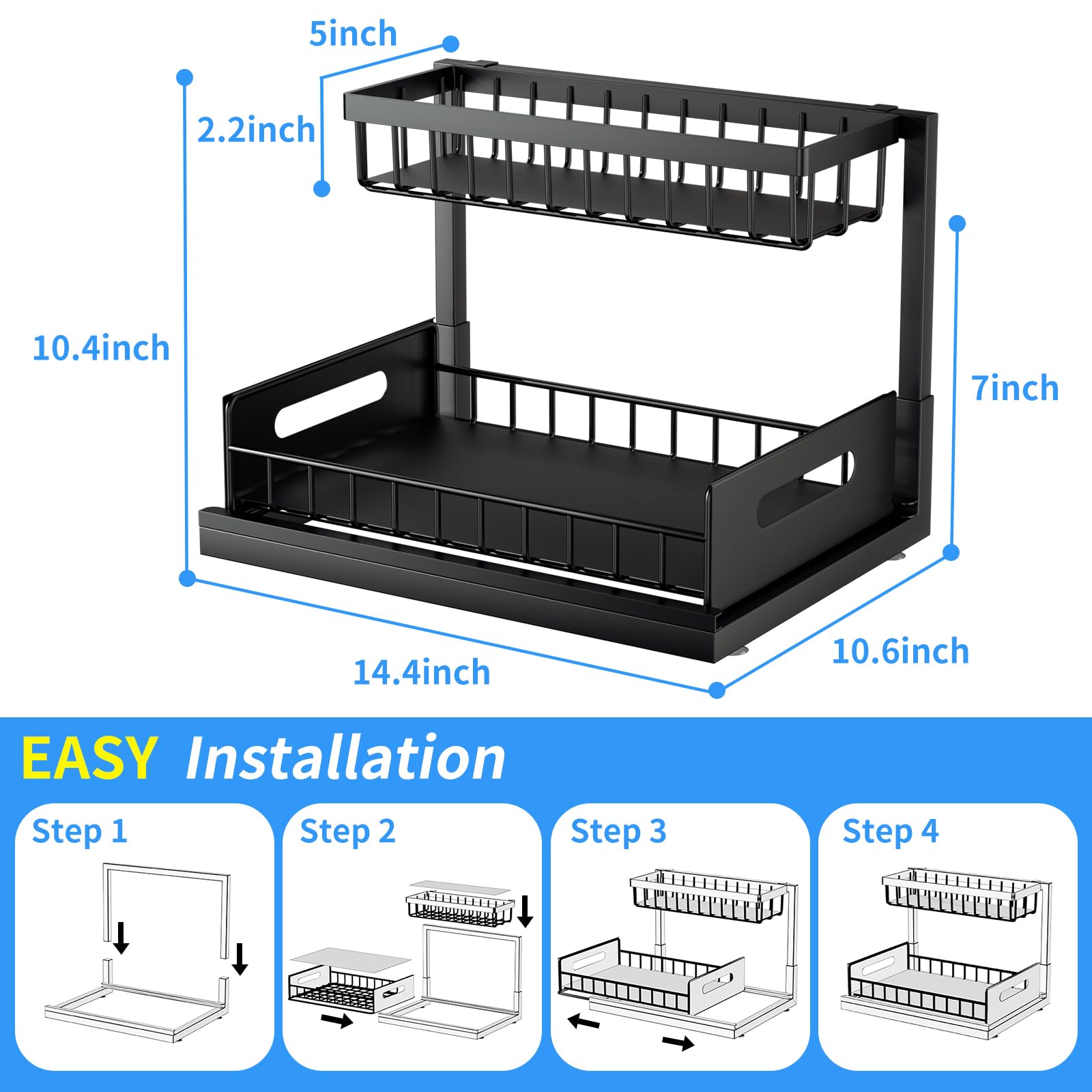 5inch

2.2inch

10.4inch

7inch

14.4inch

10.6inch

EASY Installation

Step 1

Step 2

Step 3

Step 4