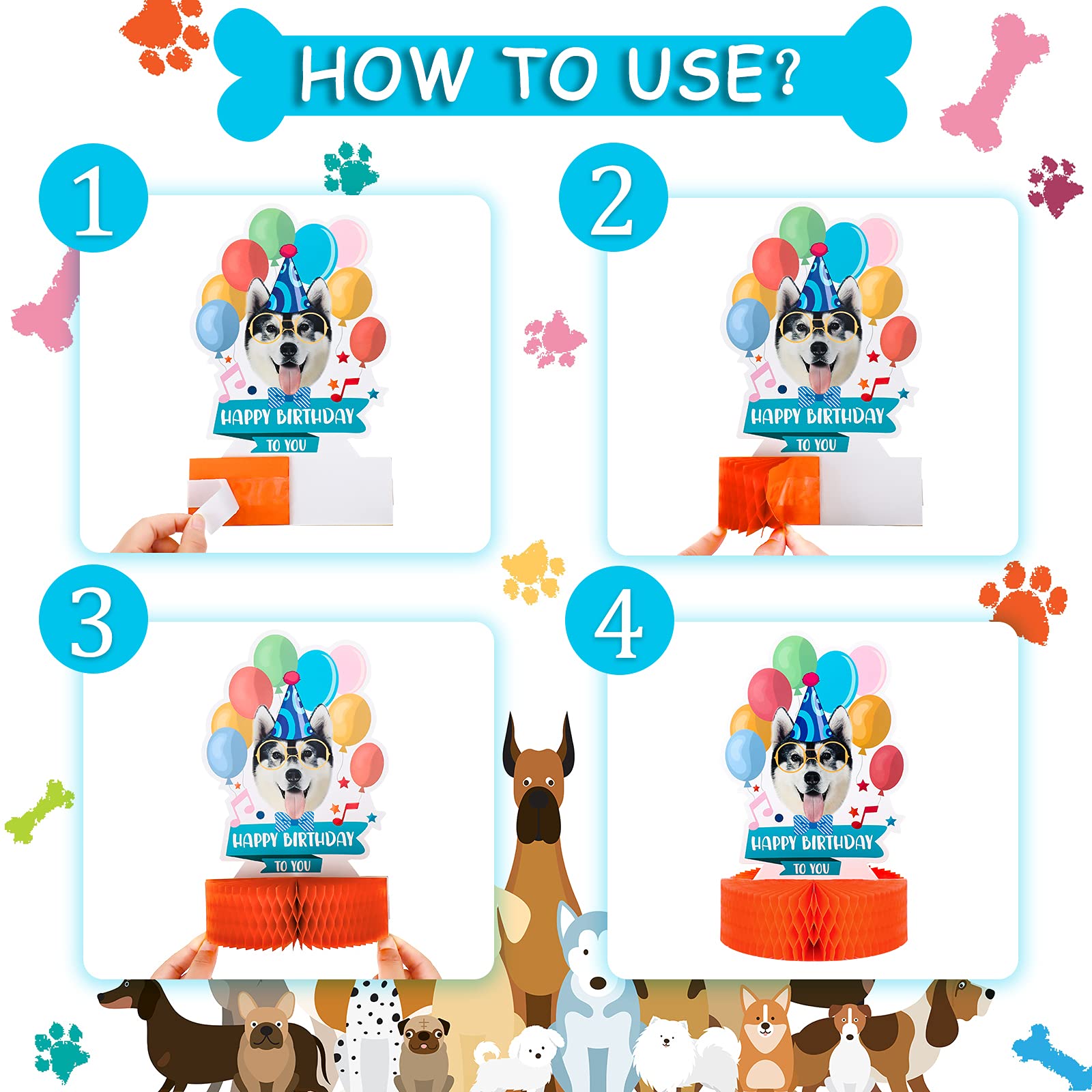 HOW TO USE?

1

HAPPY BIRTHDAY
TO YOU

2

HAPPY BIRTHDAY
TO YOU

3

HAPPY BIRTHDAY
TO YOU

4

HAPPY BIRTHDAY
TO YOU