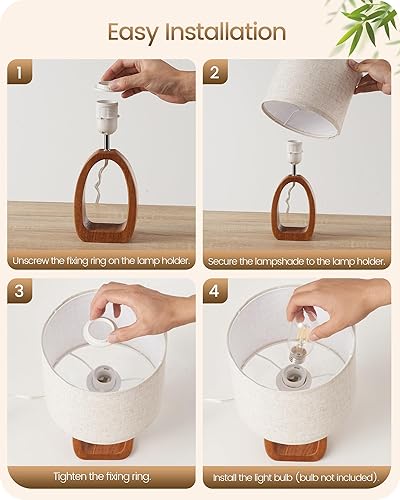 Easy Installation

1

Unscrew the fixing ring on the lamp holder.

2

Secure the lampshade to the lamp holder.

3

Tighten the fixing ring.

4

Install the light bulb (bulb not included).