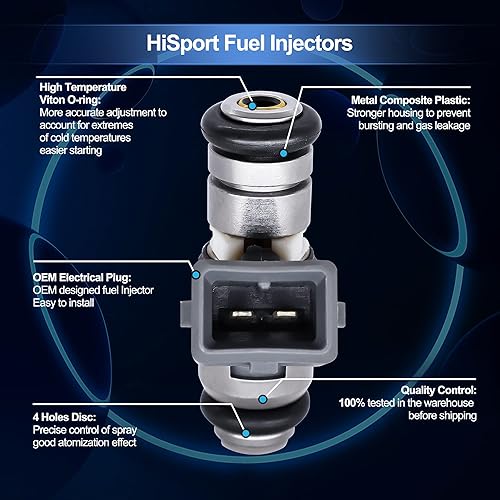 HiSport Fuel Injectors

High Temperature Viton O-ring:
More accurate adjustment to account for extremes of cold temperatures easier starting

Metal Composite Plastic:
Stronger housing to prevent bursting and gas leakage

OEM Electrical Plug:
OEM designed fuel Injector
Easy to install

Quality Control:
100% tested in the warehouse before shipping

4 Holes Disc:
Precise control of spray good atomization effect