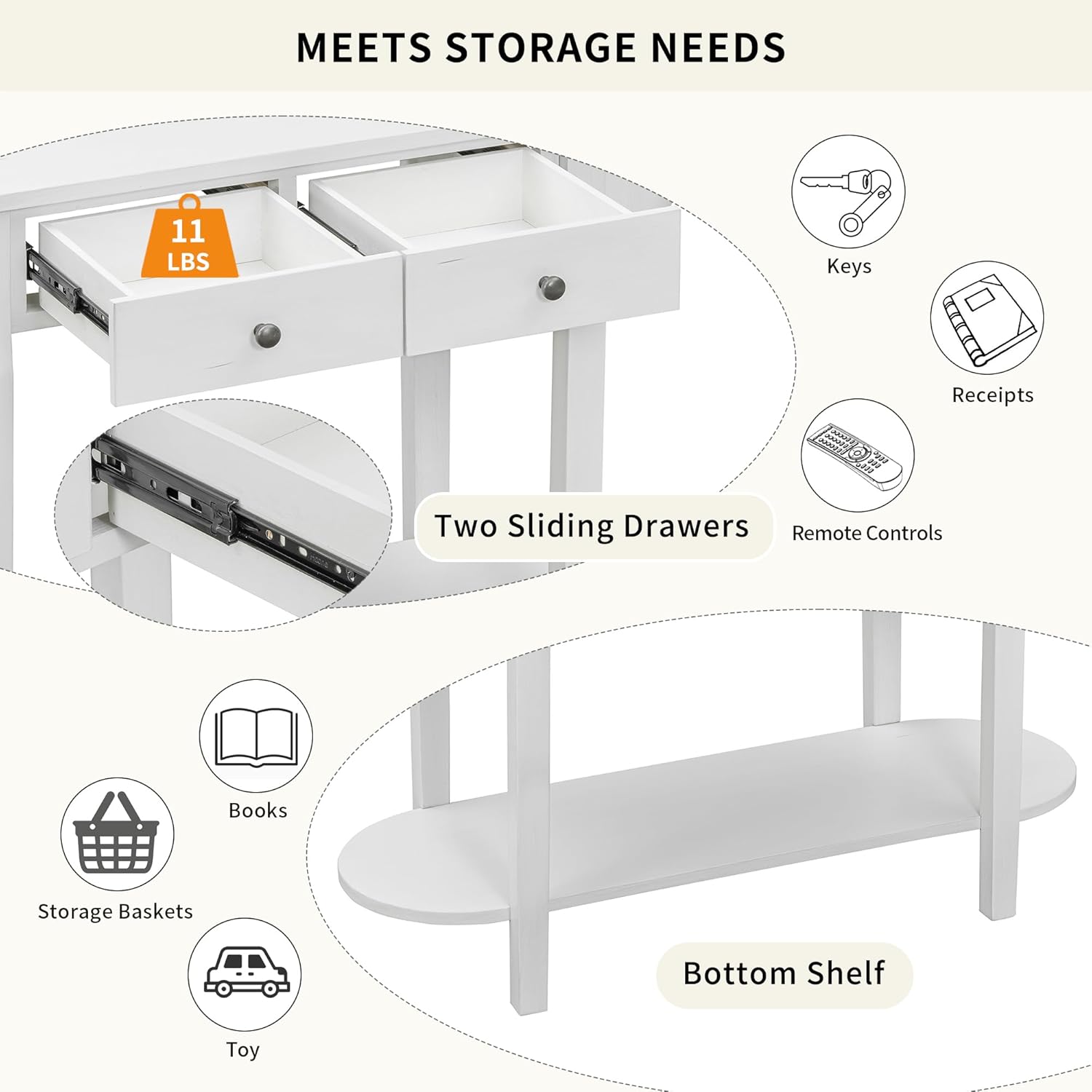 MEETS STORAGE NEEDS

11
LBS

Keys

Receipts

Remote Controls

Two Sliding Drawers

Books

Storage Baskets

Toy

Bottom Shelf