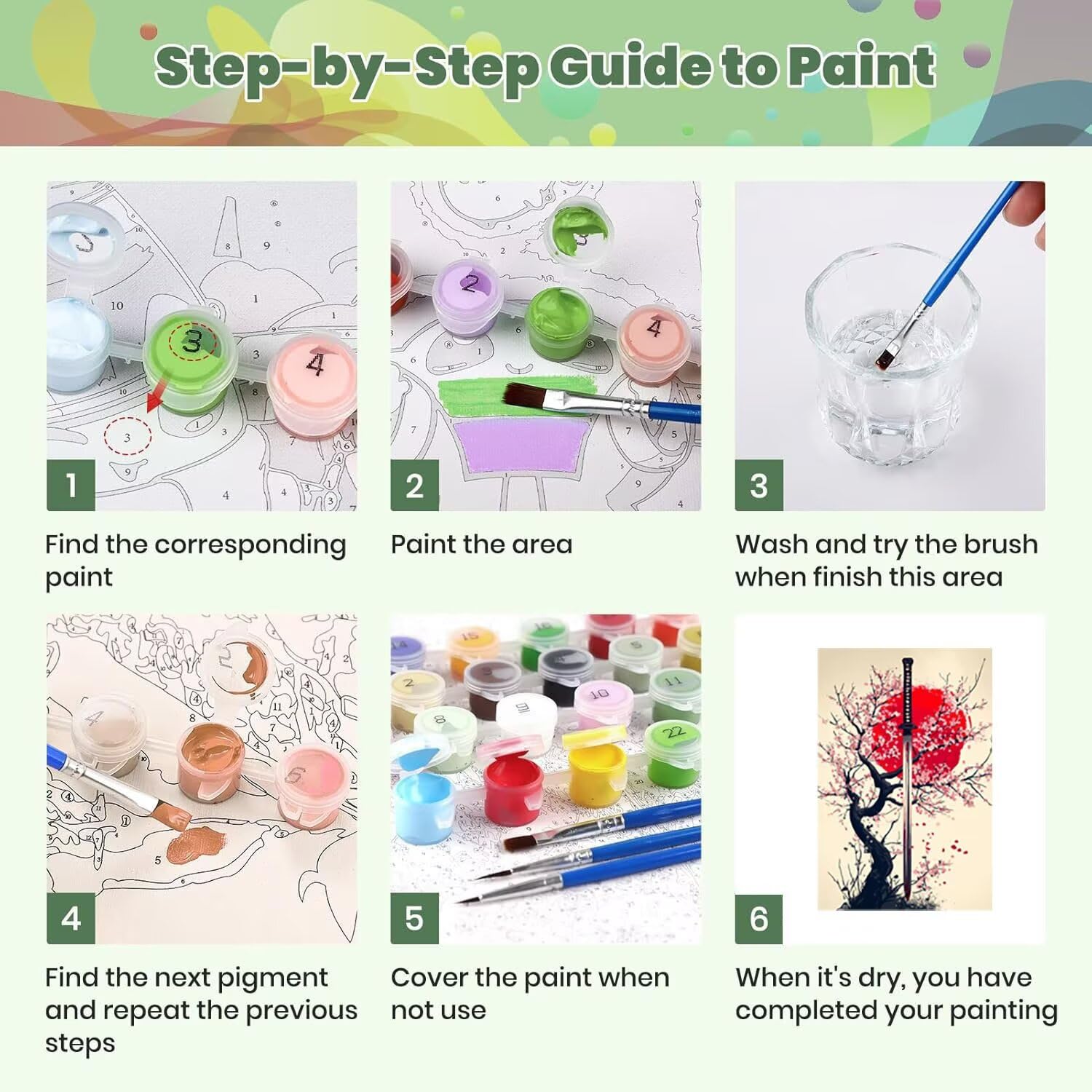 Step-by-Step Guide to Paint

1

Find the corresponding paint

2

Paint the area

3

Wash and try the brush when finish this area

4

Find the next pigment and repeat the previous steps

5

Cover the paint when not use

6

When it's dry, you have completed your painting