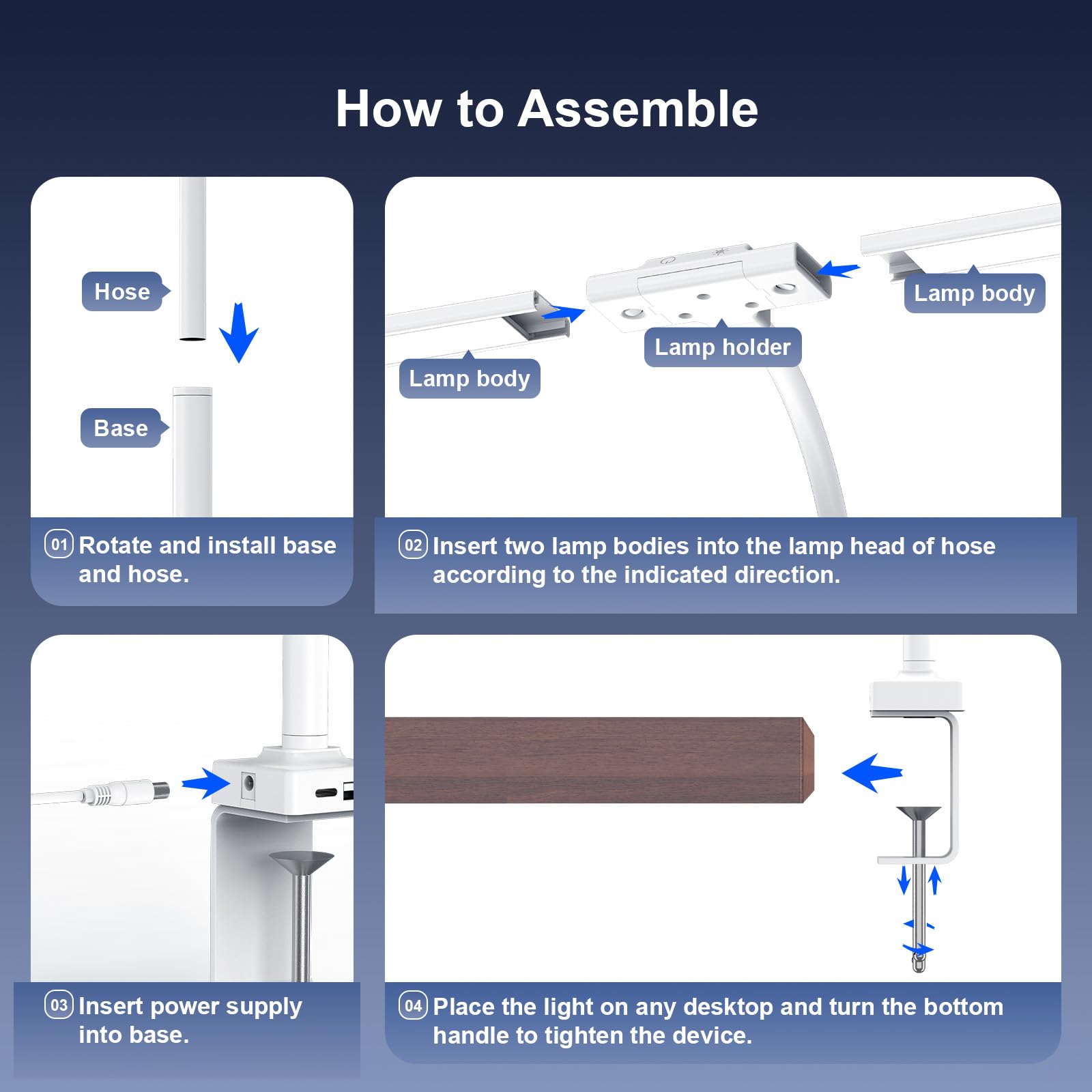 How to Assemble

Hose

Base

01 Rotate and install base and hose.

Lamp body

Lamp holder

Lamp body

02 Insert two lamp bodies into the lamp head of hose according to the indicated direction.

03 Insert power supply into base.

04 Place the light on any desktop and turn the bottom handle to tighten the device.